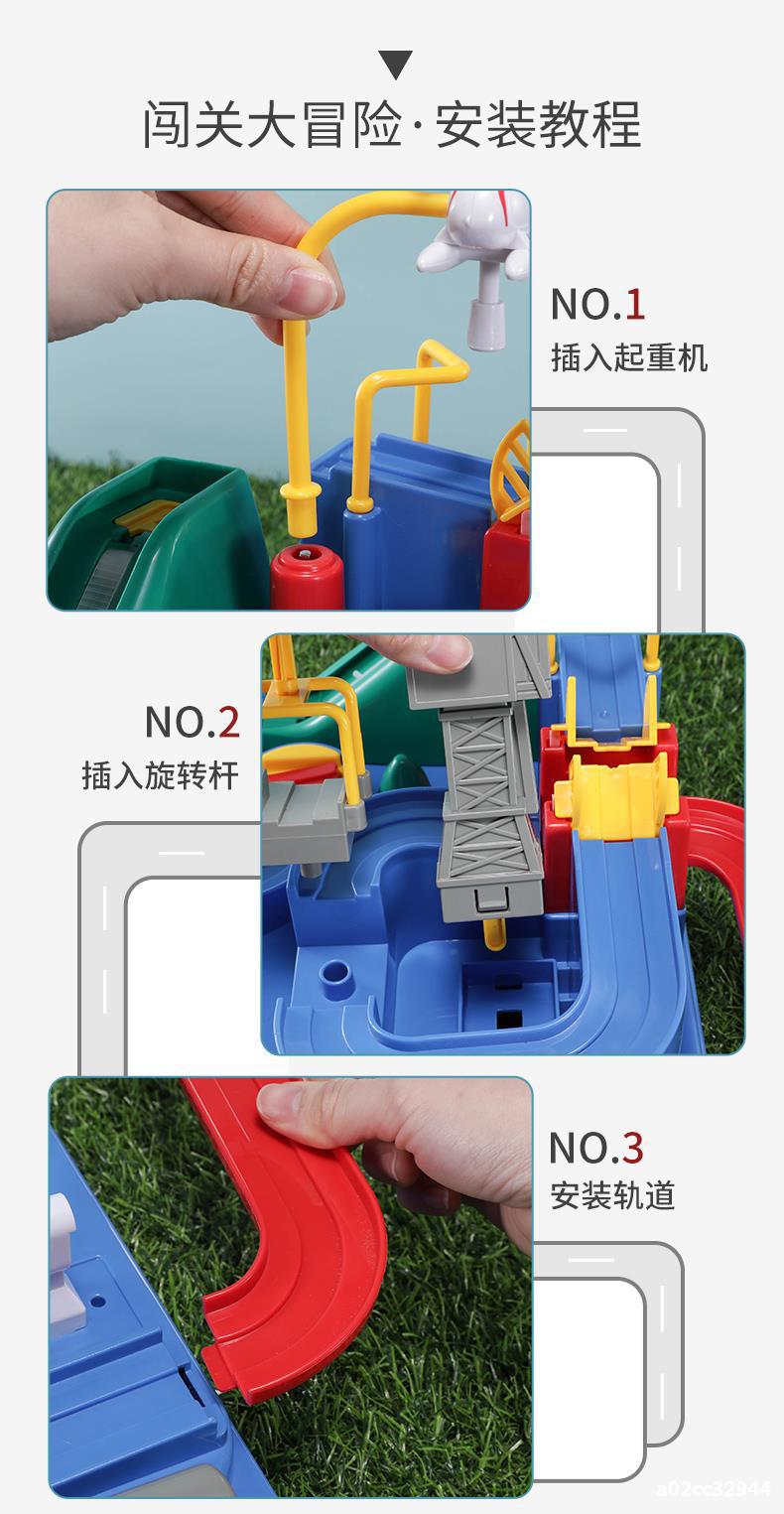 闯关大冒险·安装教程

NO.1
插入起重机

NO.2
插入旋转杆

NO.3
安装轨道

a02cc32944