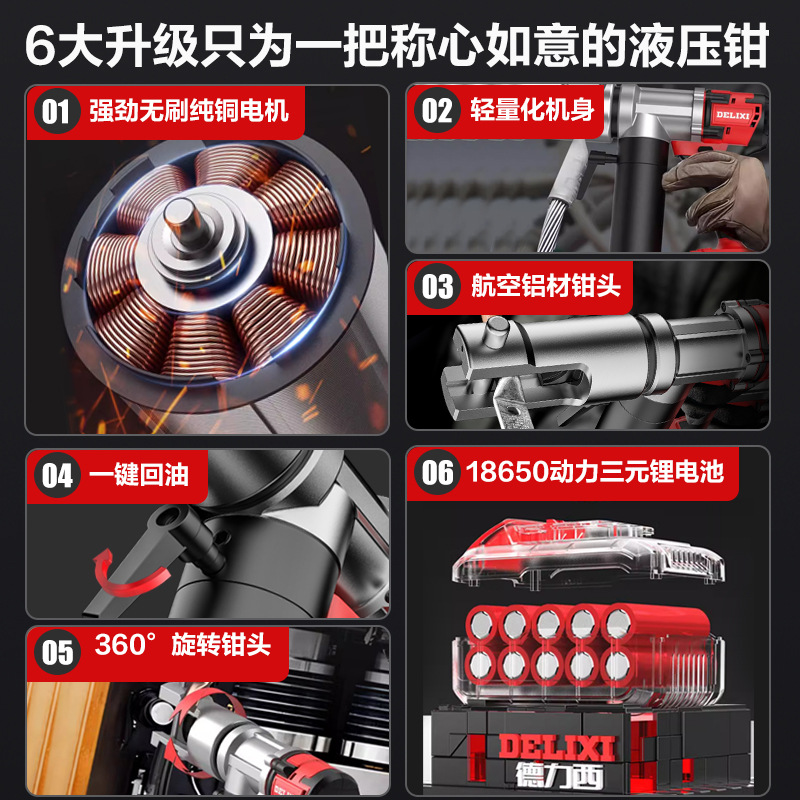 6大升级只为一把称心如意的液压钳

01 强劲无刷纯铜电机

02 轻量化机身

DELIXI

03 航空铝材钳头

04 一键回油

05 360° 旋转钳头

06 18650动力三元锂电池

DELIXI
德力西