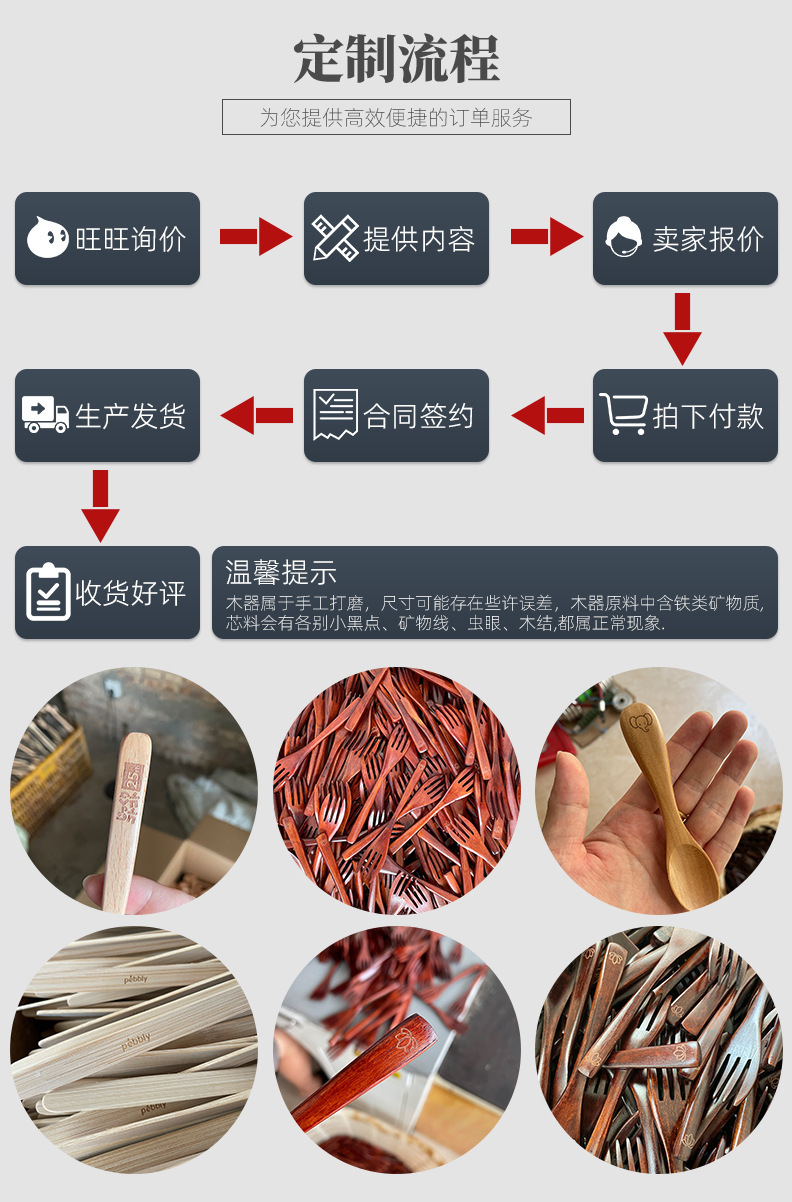 定制流程

为您提供高效便捷的订单服务

旺旺询价

提供内容

卖家报价

拍下付款

合同签约

生产发货

收货好评

温馨提示
木器属于手工打磨，尺寸可能存在些许误差，木器原料中含铁类矿物质，芯料会有各别小黑点、矿物线、虫眼、木结,都属正常现象.

pebbly

pebbly

pebbly