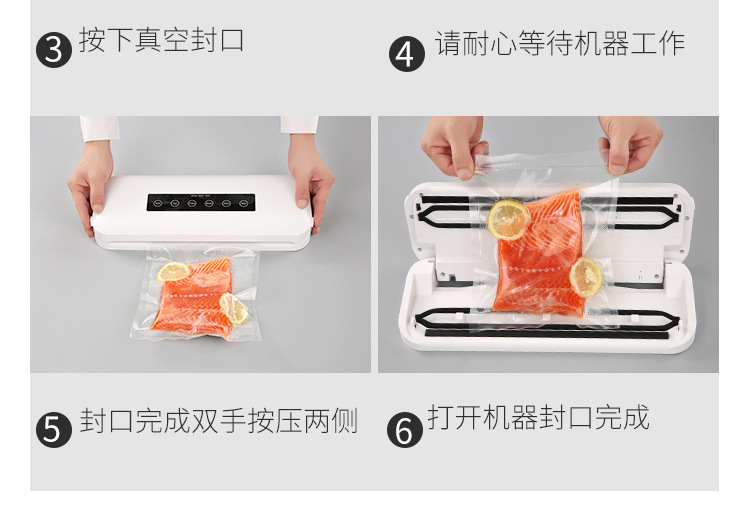 3 按下真空封口

4 请耐心等待机器工作

5 封口完成双手按压两侧

6 打开机器封口完成