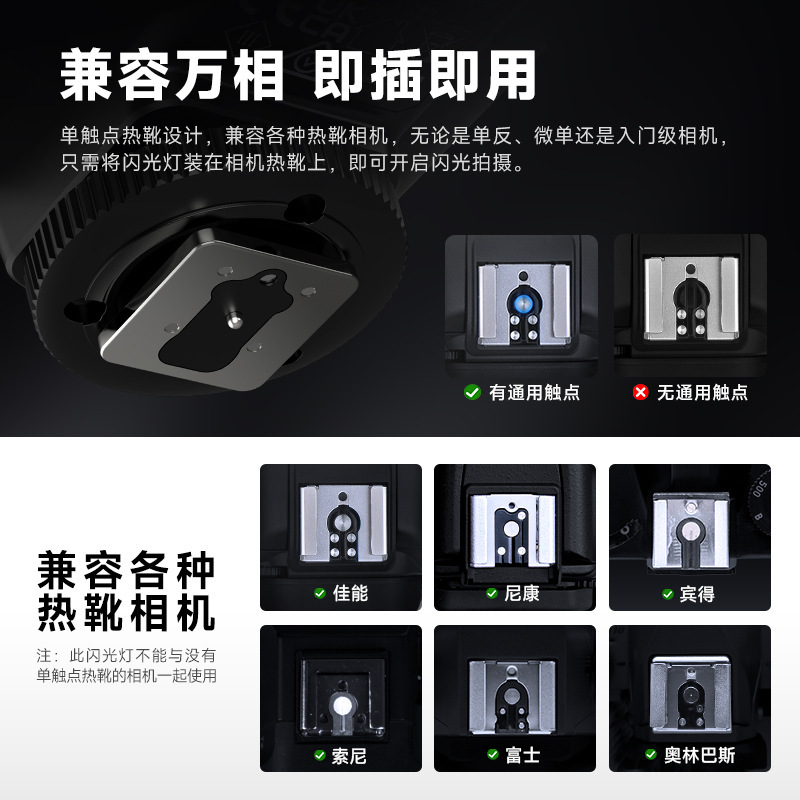 兼容万相 即插即用

单触点热靴设计，兼容各种热靴相机，无论是单反、微单还是入门级相机，只需将闪光灯装在相机热靴上，即可开启闪光拍摄。

有通用触点

无通用触点

兼容各种热靴相机

注：此闪光灯不能与没有单触点热靴的相机一起使用

佳能

尼康

宾得

索尼

富士

奥林巴斯