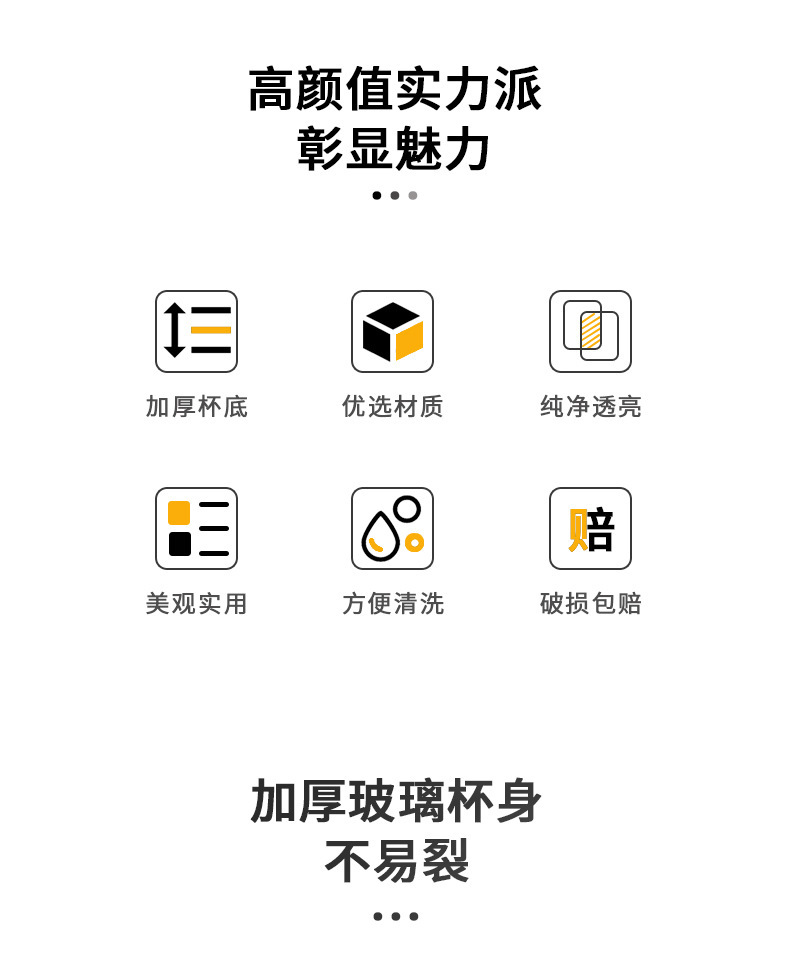 高颜值实力派
彰显魅力

加厚杯底

优选材质

纯净透亮

美观实用

方便清洗

赔

破损包赔

加厚玻璃杯身
不易裂