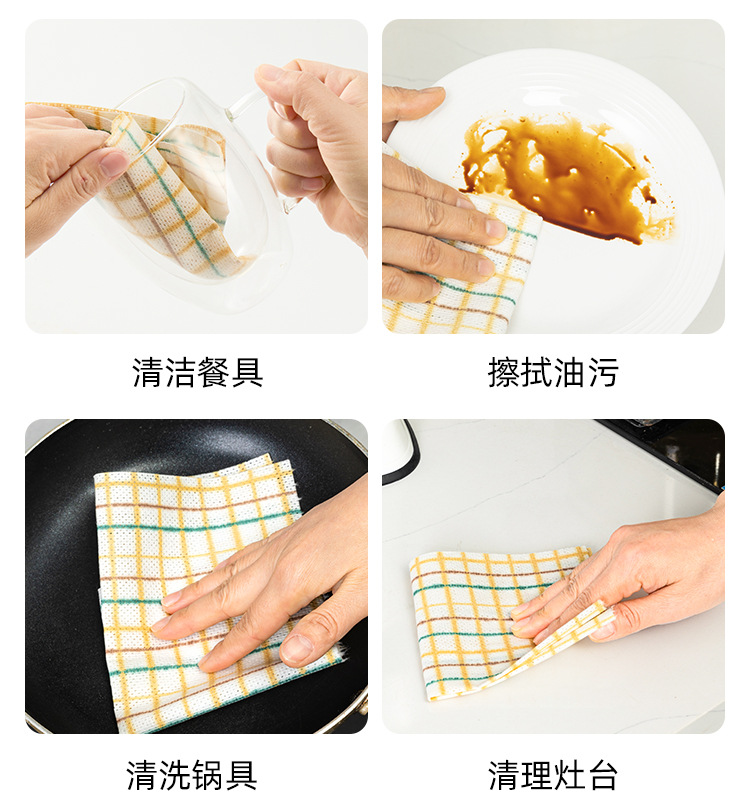 清洁餐具

擦拭油污

清洗锅具

清理灶台