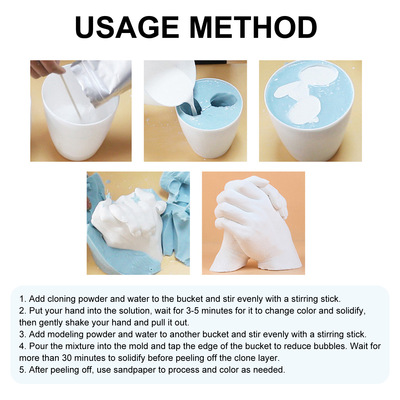 USAGE METHOD

1. Add cloning powder and water to the bucket and stir evenly with a stirring stick.
2. Put your hand into the solution, wait for 3-5 minutes for it to change color and solidify, then gently shake your hand and pull it out.
3. Add modeling powder and water to another bucket and stir evenly with a stirring stick.
4. Pour the mixture into the mold and tap the edge of the bucket to reduce bubbles. Wait for more than 30 minutes to solidify before peeling off the clone layer.
5. After peeling off, use sandpaper to process and color as needed.