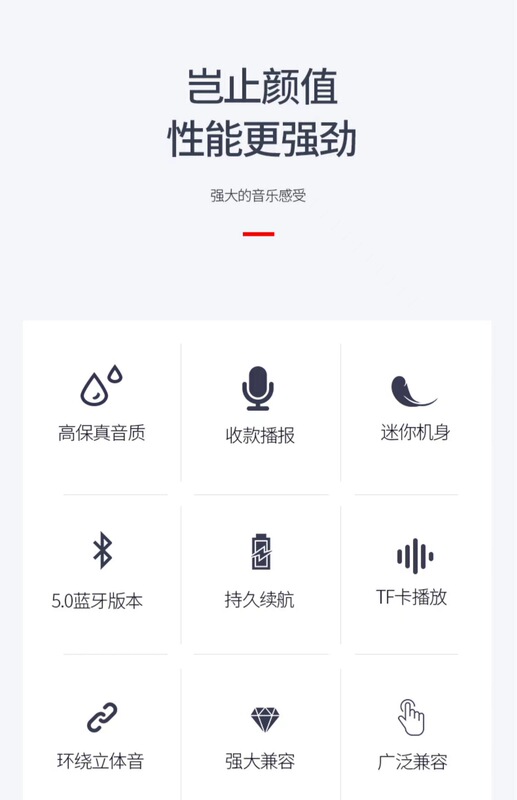 岂止颜值
性能更强劲

强大的音乐感受

高保真音质

收款播报

迷你机身

5.0蓝牙版本

持久续航

TF卡播放

环绕立体音

强大兼容

广泛兼容