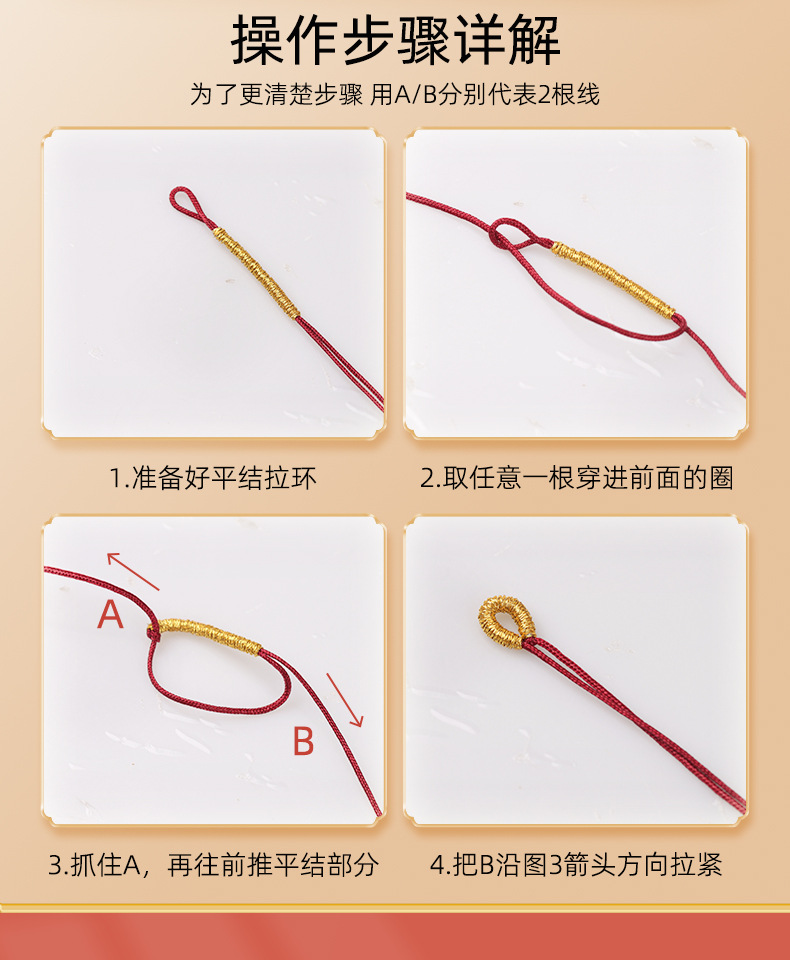 操作步骤详解

为了更清楚步骤 用A/B分别代表2根线

1.准备好平结拉环

2.取任意一根穿进前面的圈

A

B

3.抓住A，再往前推平结部分

4.把B沿图3箭头方向拉紧