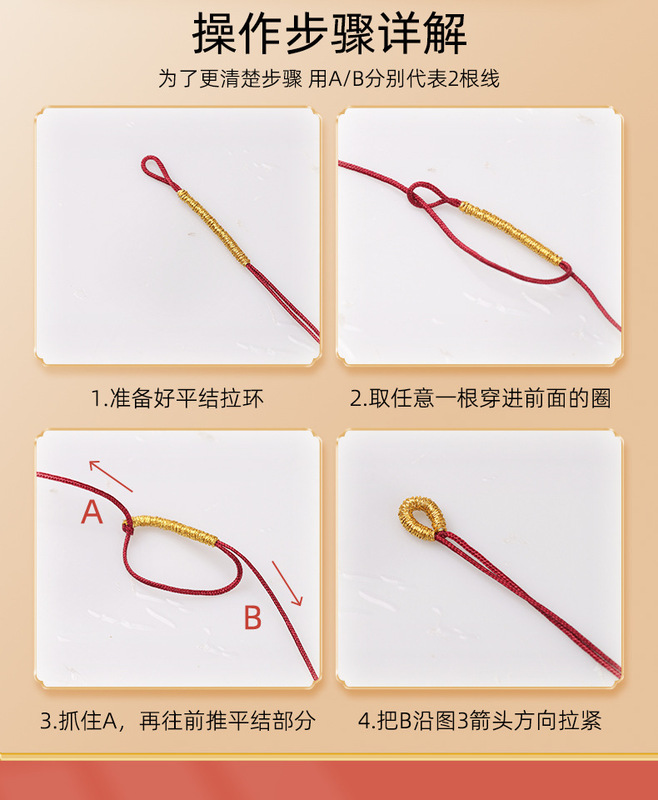 操作步骤详解

为了更清楚步骤 用A/B分别代表2根线

1.准备好平结拉环

2.取任意一根穿进前面的圈

A

B

3.抓住A，再往前推平结部分

4.把B沿图3箭头方向拉紧