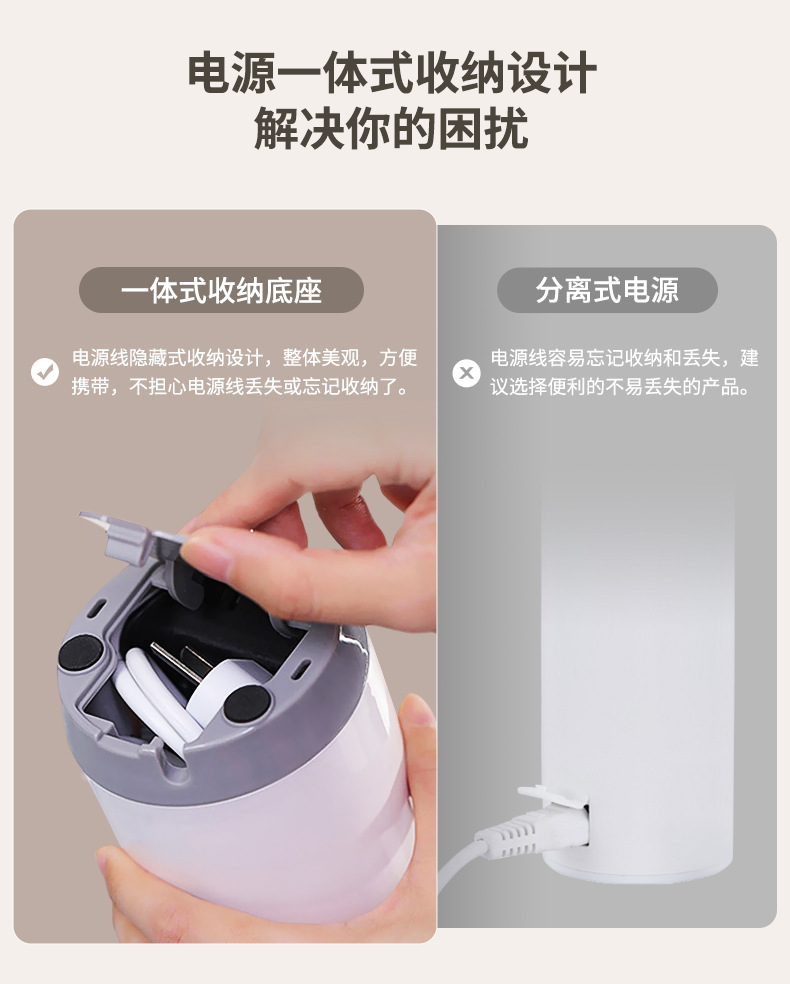 电源一体式收纳设计
解决你的困扰

一体式收纳底座

电源线隐藏式收纳设计，整体美观，方便携带，不担心电源线丢失或忘记收纳了。

分离式电源

电源线容易忘记收纳和丢失，建议选择便利的不易丢失的产品。