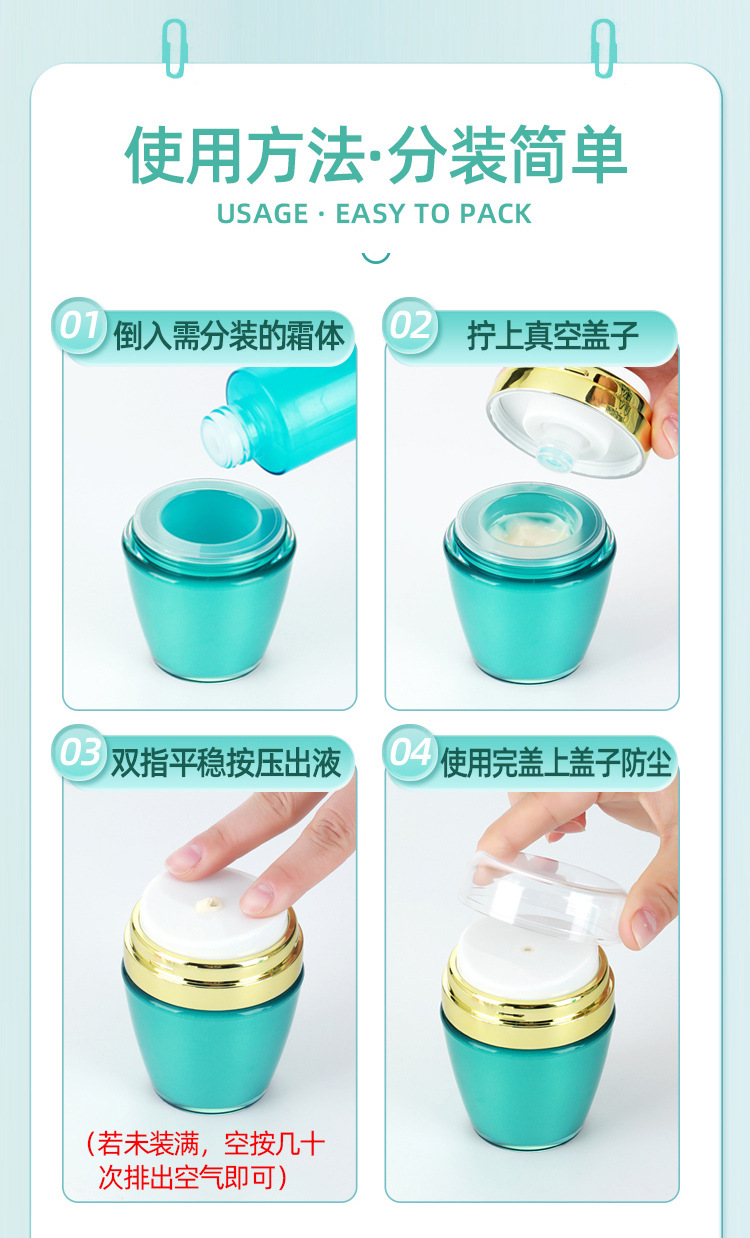 使用方法·分装简单
USAGE · EASY TO PACK

01 倒入需分装的霜体

02 拧上真空盖子

03 双指平稳按压出液

（若未装满，空按几十次排出空气即可）

04 使用完盖上盖子防尘