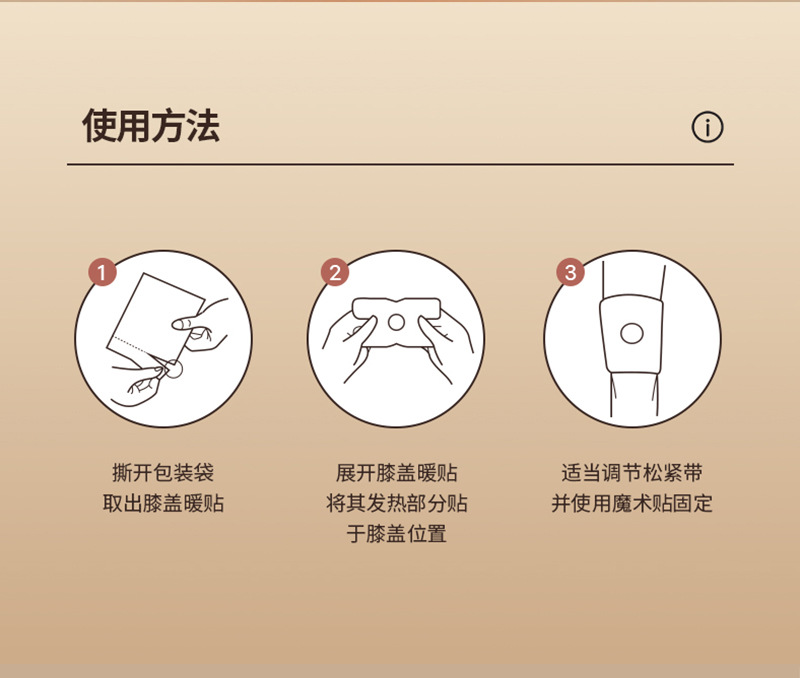 使用方法

i

1

撕开包装袋
取出膝盖暖贴

2

展开膝盖暖贴
将其发热部分贴
于膝盖位置

3

适当调节松紧带
并使用魔术贴固定