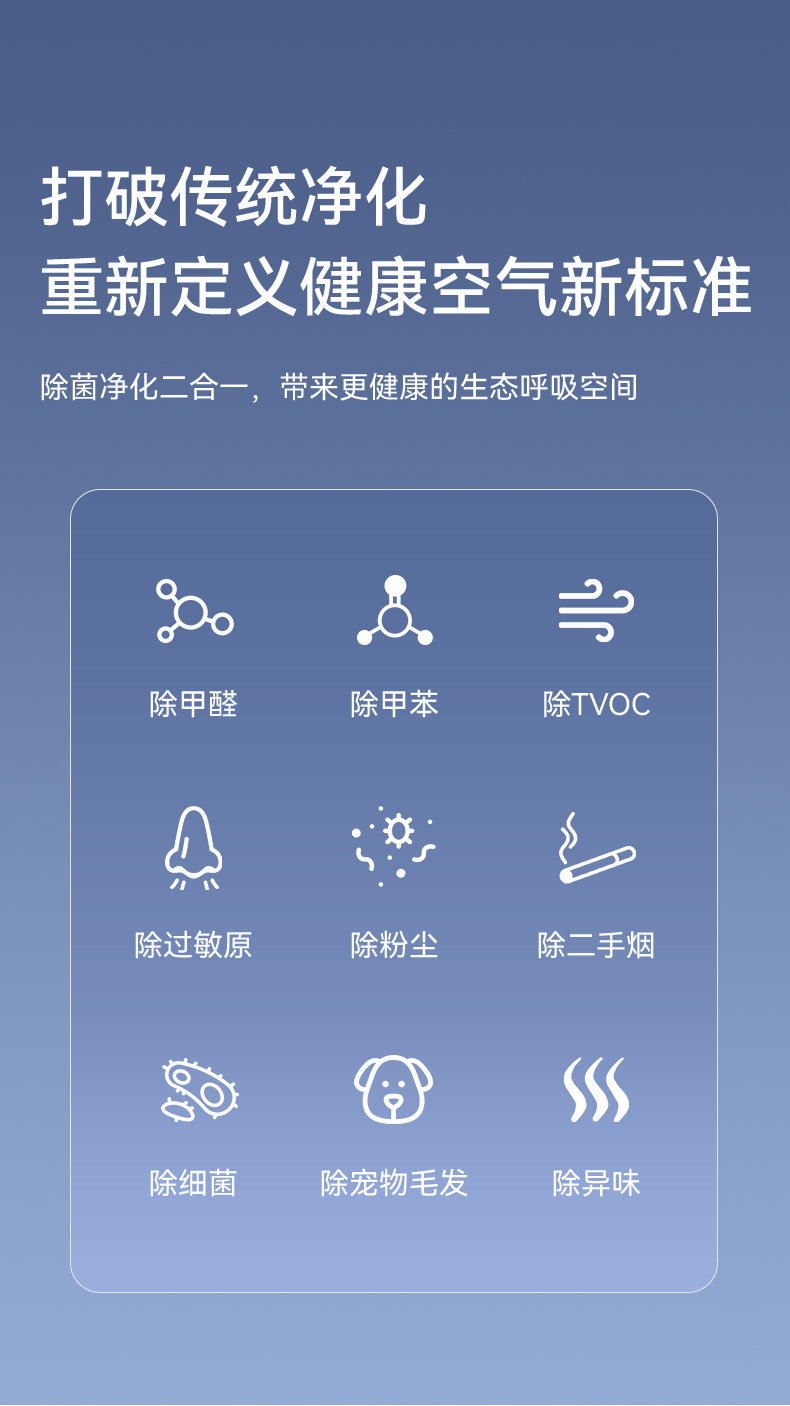 打破传统净化
重新定义健康空气新标准

除菌净化二合一，带来更健康的生态呼吸空间

除甲醛

除甲苯

除TVOC

除过敏原

除粉尘

除二手烟

除细菌

除宠物毛发

除异味