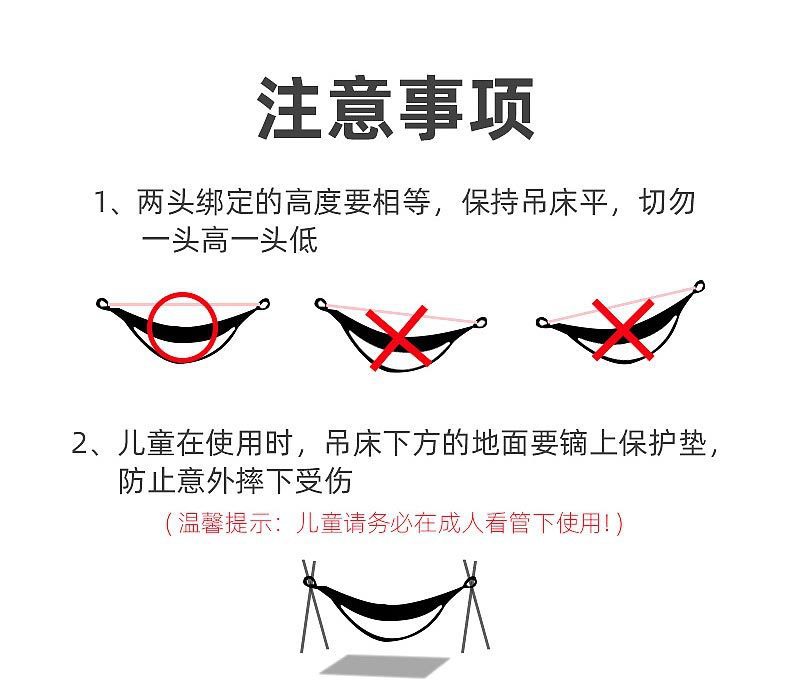 注意事项

1、两头绑定的高度要相等，保持吊床平，切勿一头高一头低

2、儿童在使用时，吊床下方的地面要镝上保护垫，防止意外摔下受伤

（温馨提示：儿童请务必在成人看管下使用!）