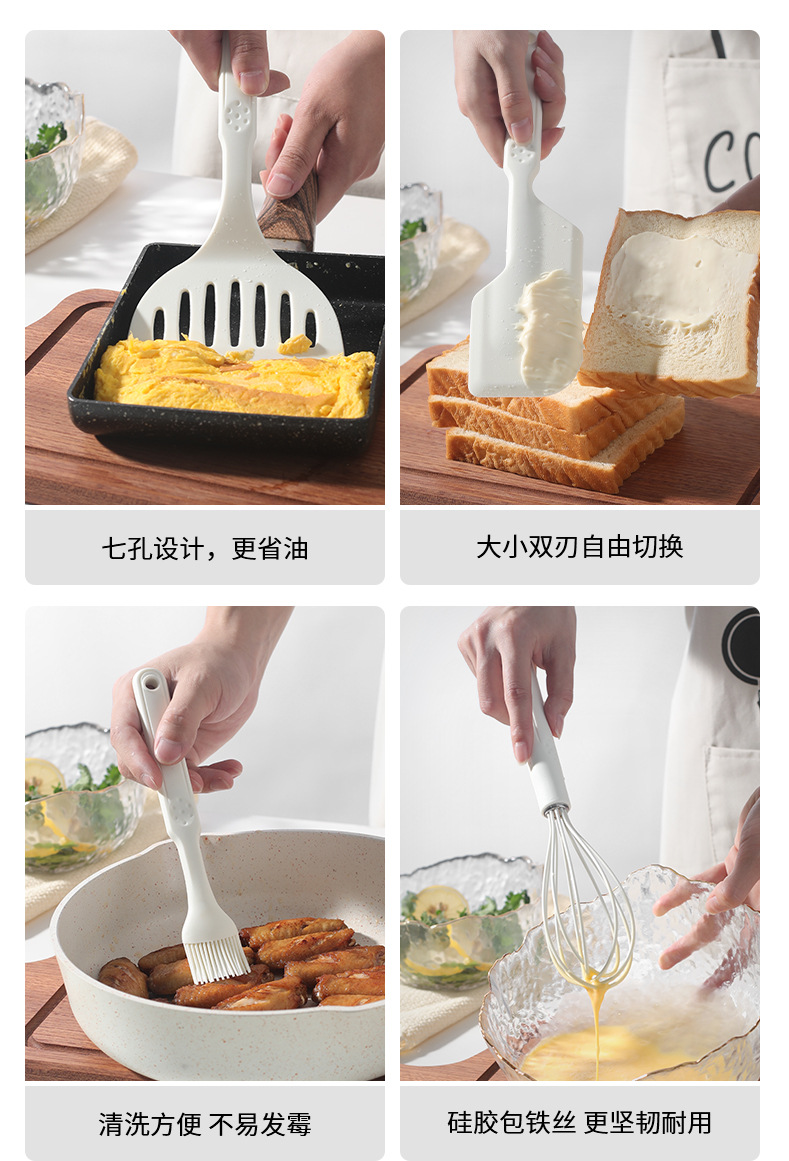 CO

七孔设计，更省油

大小双刃自由切换

清洗方便 不易发霉

硅胶包铁丝 更坚韧耐用