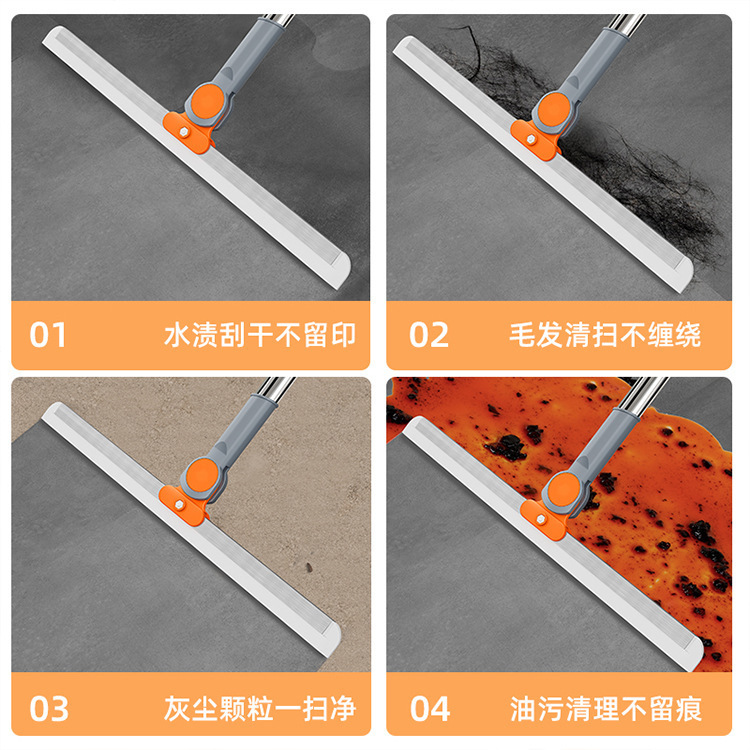 01 水渍刮干不留印

02 毛发清扫不缠绕

03 灰尘颗粒一扫净

04 油污清理不留痕