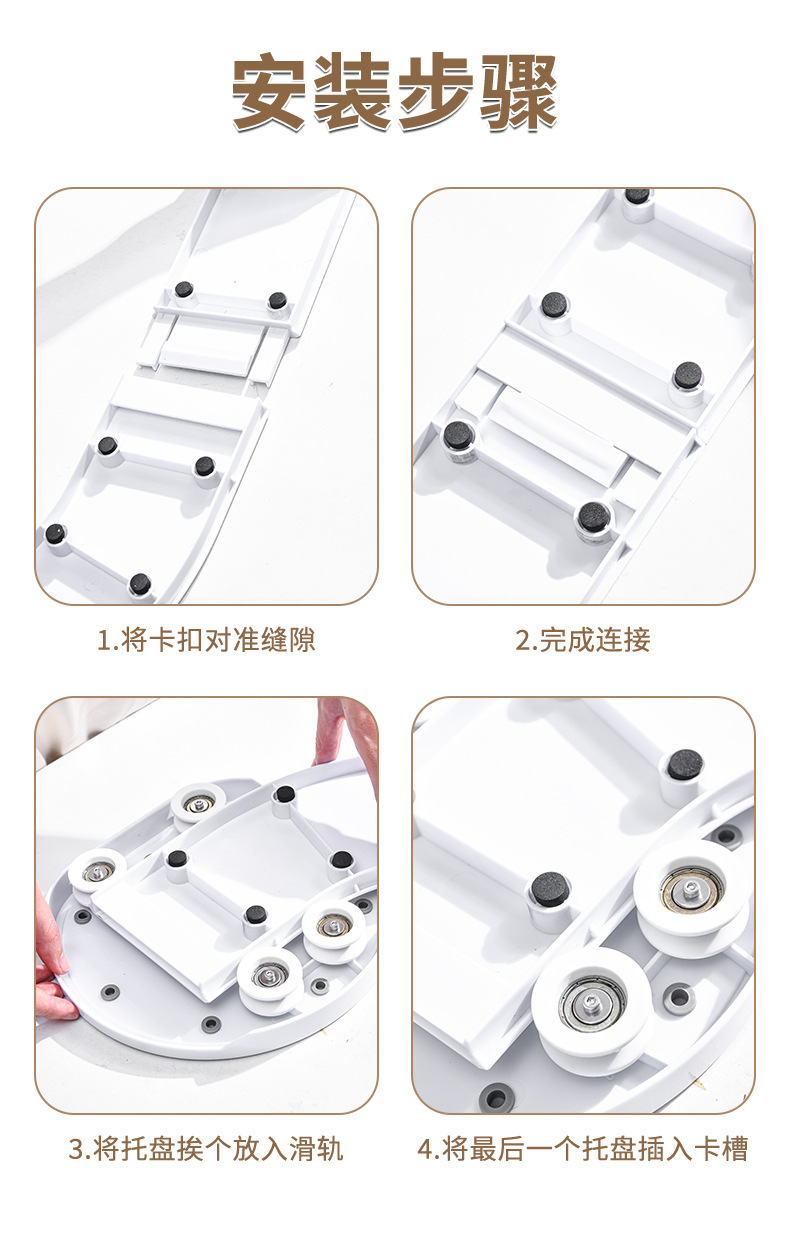 安装步骤

1.将卡扣对准缝隙

2.完成连接

3.将托盘挨个放入滑轨

4.将最后一个托盘插入卡槽