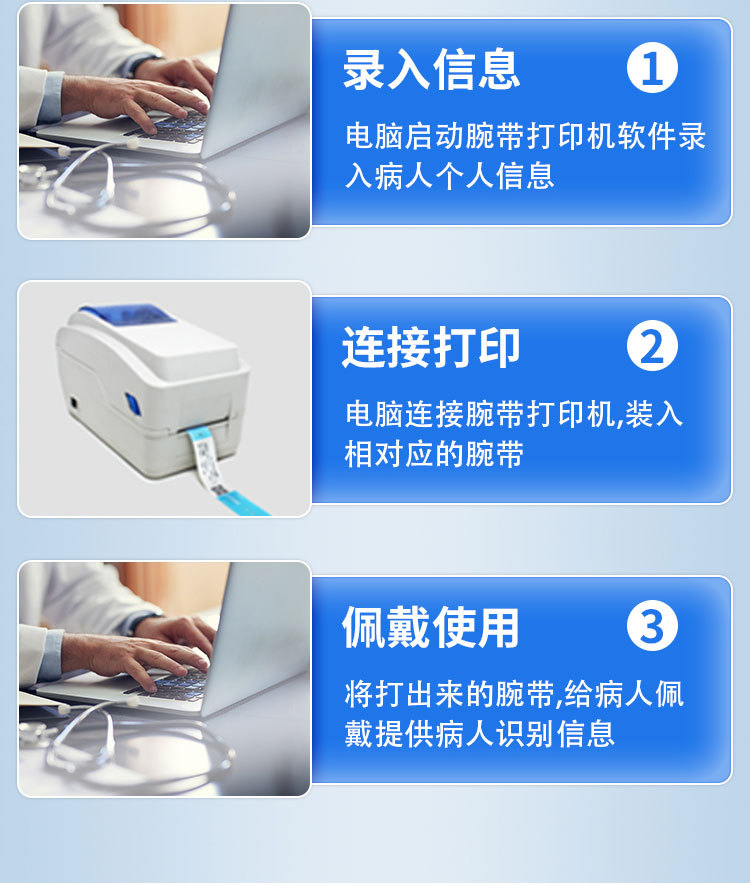 录入信息 1

电脑启动腕带打印机软件录入病人个人信息

连接打印 2

电脑连接腕带打印机,装入相对应的腕带

佩戴使用 3

将打出来的腕带,给病人佩戴提供病人识别信息