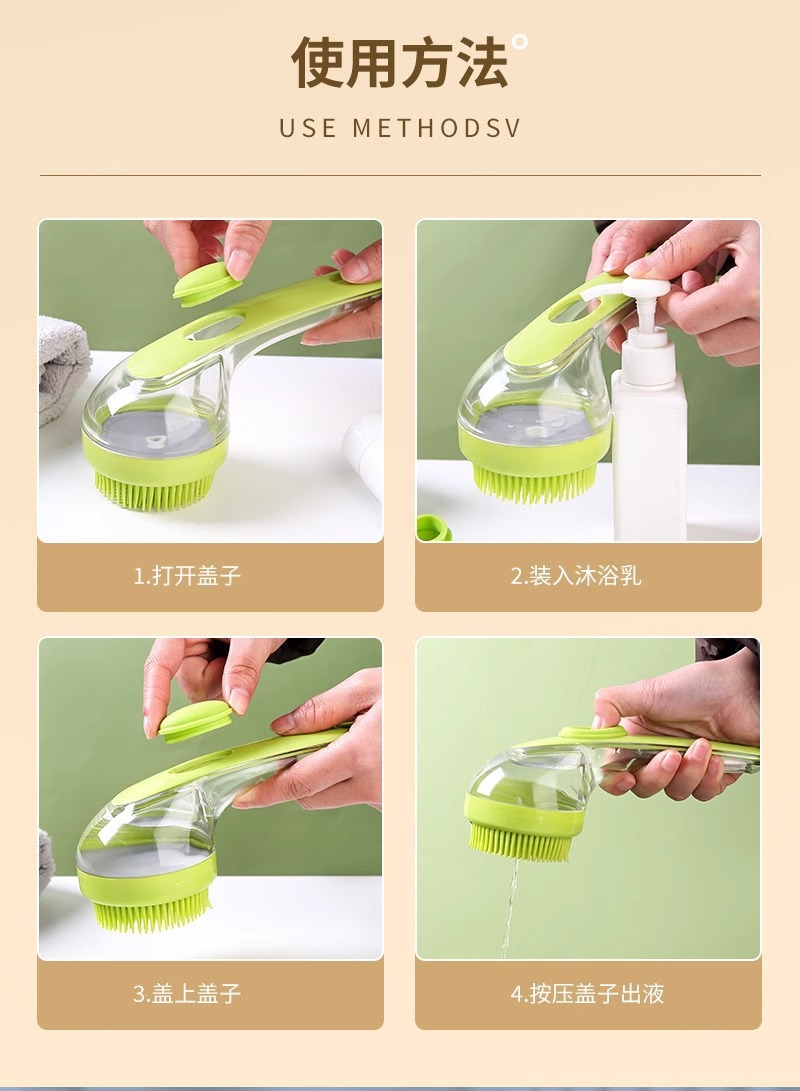 使用方法°

USE METHODSV

1.打开盖子

2.装入沐浴乳

3.盖上盖子

4.按压盖子出液