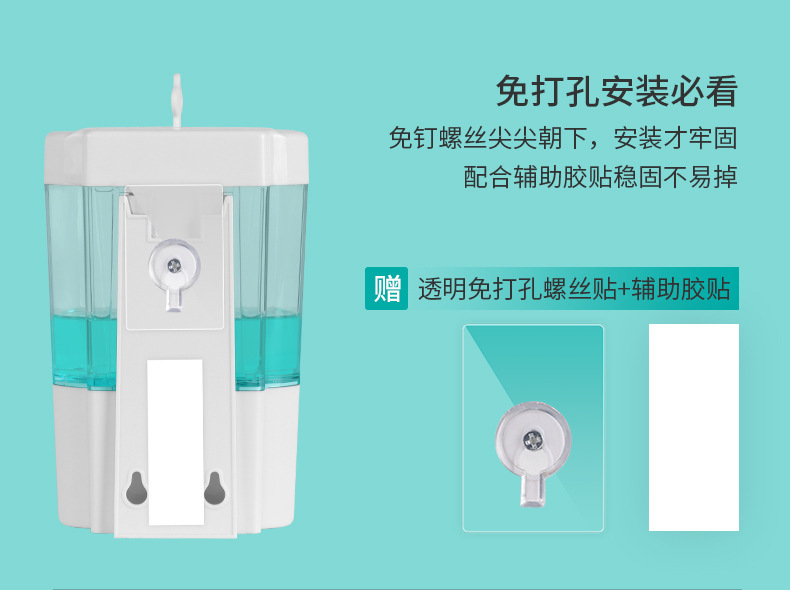 免打孔安装必看

免钉螺丝尖尖朝下，安装才牢固
配合辅助胶贴稳固不易掉

赠 透明免打孔螺丝贴+辅助胶贴