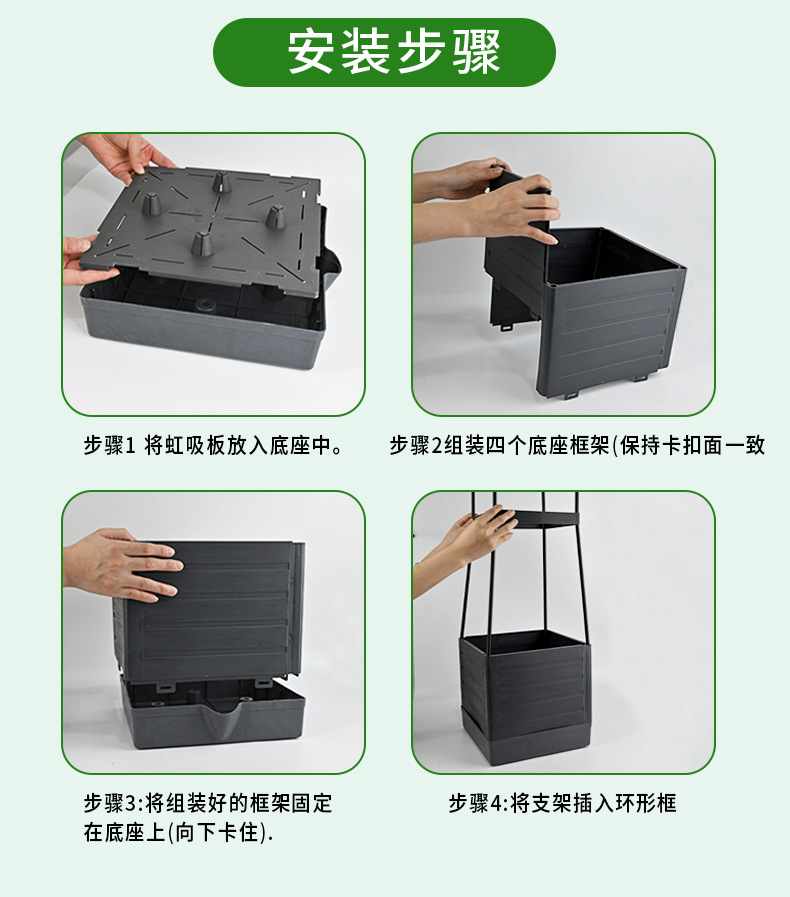 安装步骤

步骤1 将虹吸板放入底座中。

步骤2组装四个底座框架(保持卡扣面一致

步骤3:将组装好的框架固定在底座上(向下卡住).

步骤4:将支架插入环形框