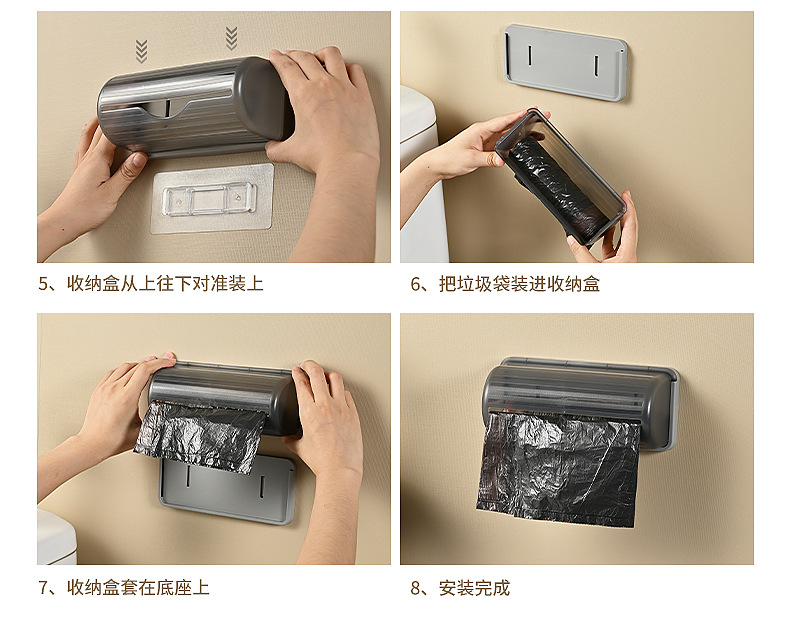 5、收纳盒从上往下对准装上

6、把垃圾袋装进收纳盒

7、收纳盒套在底座上

8、安装完成