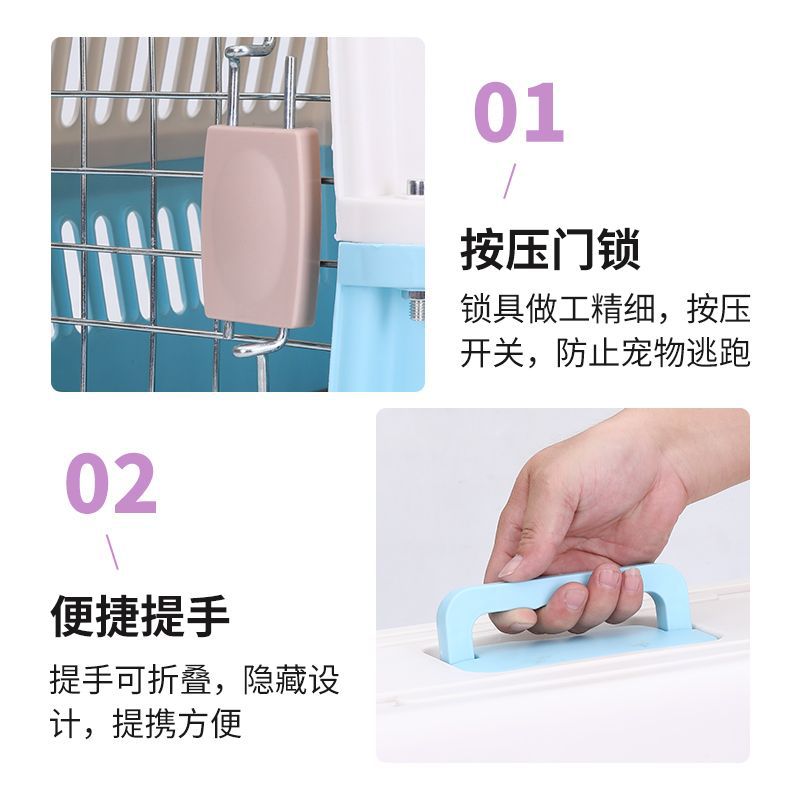 01

按压门锁

锁具做工精细，按压开关，防止宠物逃跑

02

便捷提手

提手可折叠，隐藏设计，提携方便