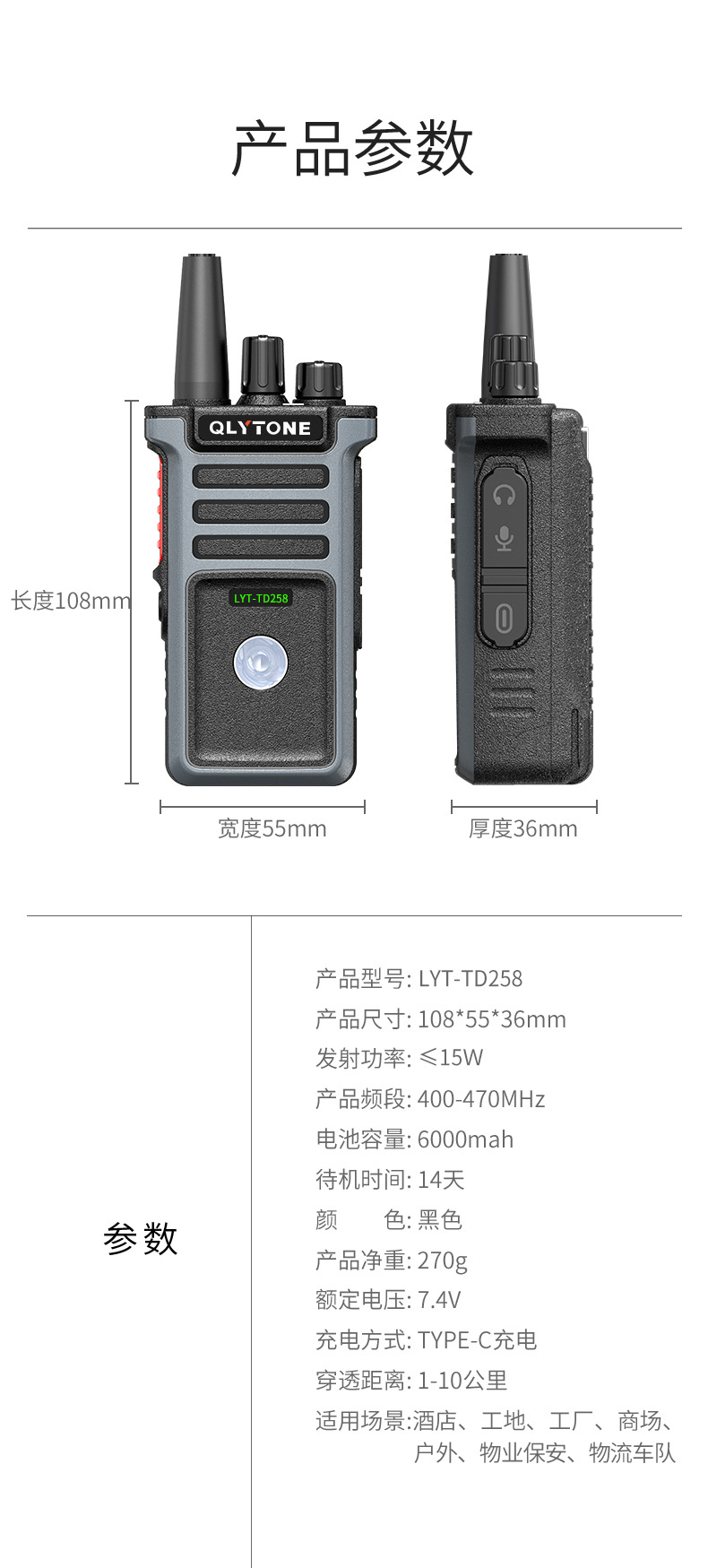 产品参数

QLYTONE

LYT-TD258

长度108mm

宽度55mm

厚度36mm

参数

产品型号: LYT-TD258
产品尺寸: 108*55*36mm
发射功率: ≤15W
产品频段: 400-470MHz
电池容量: 6000mah
待机时间: 14天
颜　　色: 黑色
产品净重: 270g
额定电压: 7.4V
充电方式: TYPE-C充电
穿透距离: 1-10公里
适用场景:酒店、工地、工厂、商场、户外、物业保安、物流车队