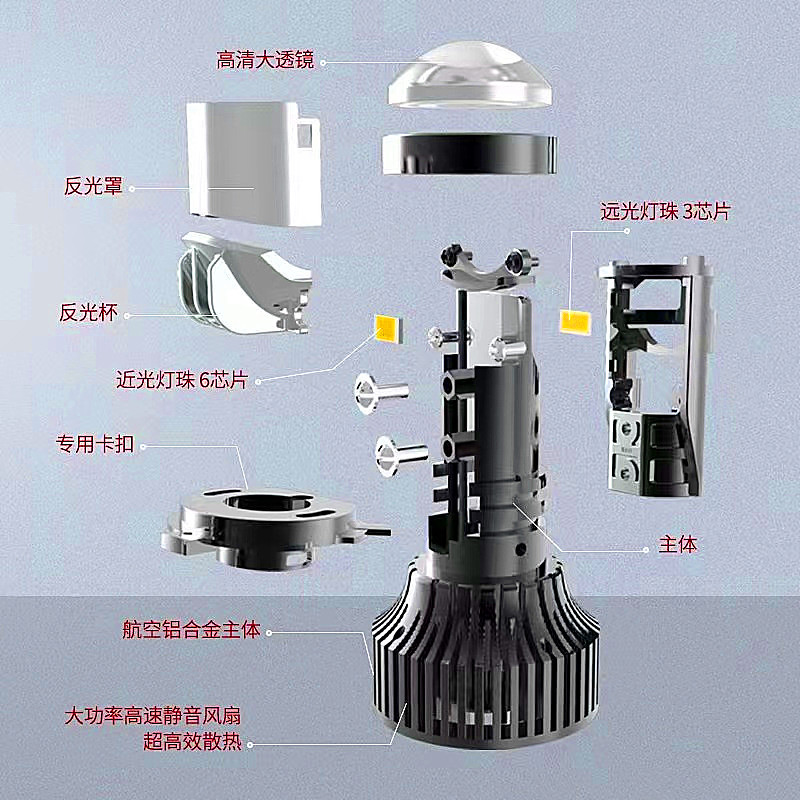 高清大透镜

反光罩

远光灯珠 3芯片

反光杯

近光灯珠 6芯片

专用卡扣

主体

航空铝合金主体

大功率高速静音风扇
超高效散热