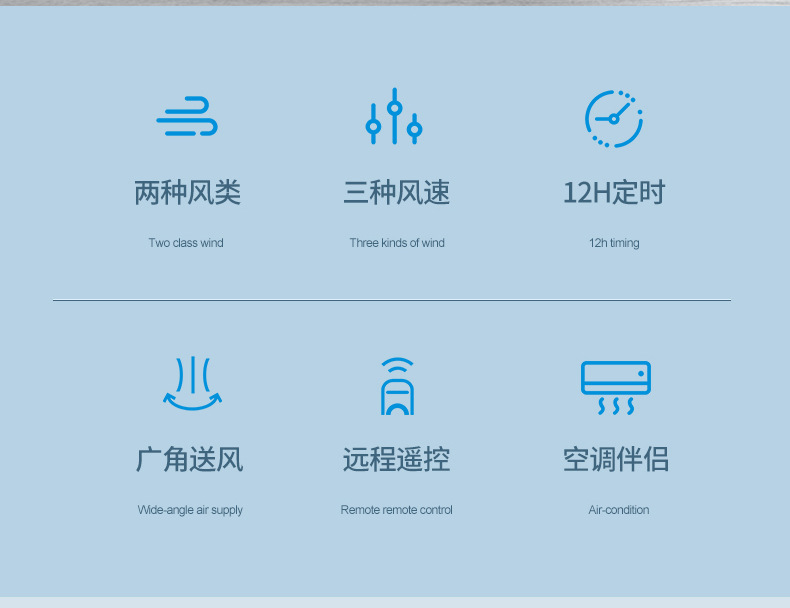 两种风类

Two class wind

三种风速

Three kinds of wind

12H定时

12h timing

广角送风

Wide-angle air supply

远程遥控

Remote remote control

空调伴侣

Air-condition