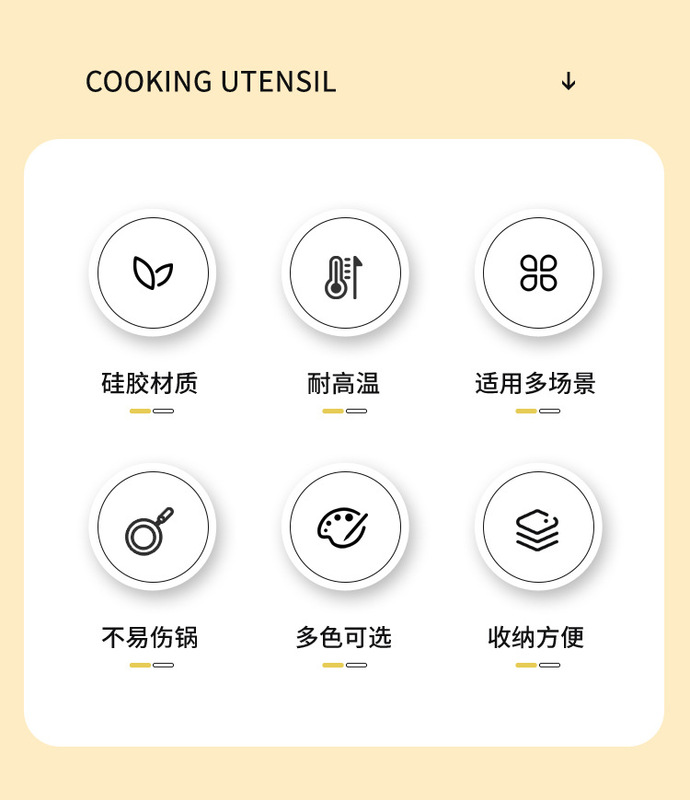 COOKING UTENSIL ↓

硅胶材质

耐高温

适用多场景

不易伤锅

多色可选

收纳方便