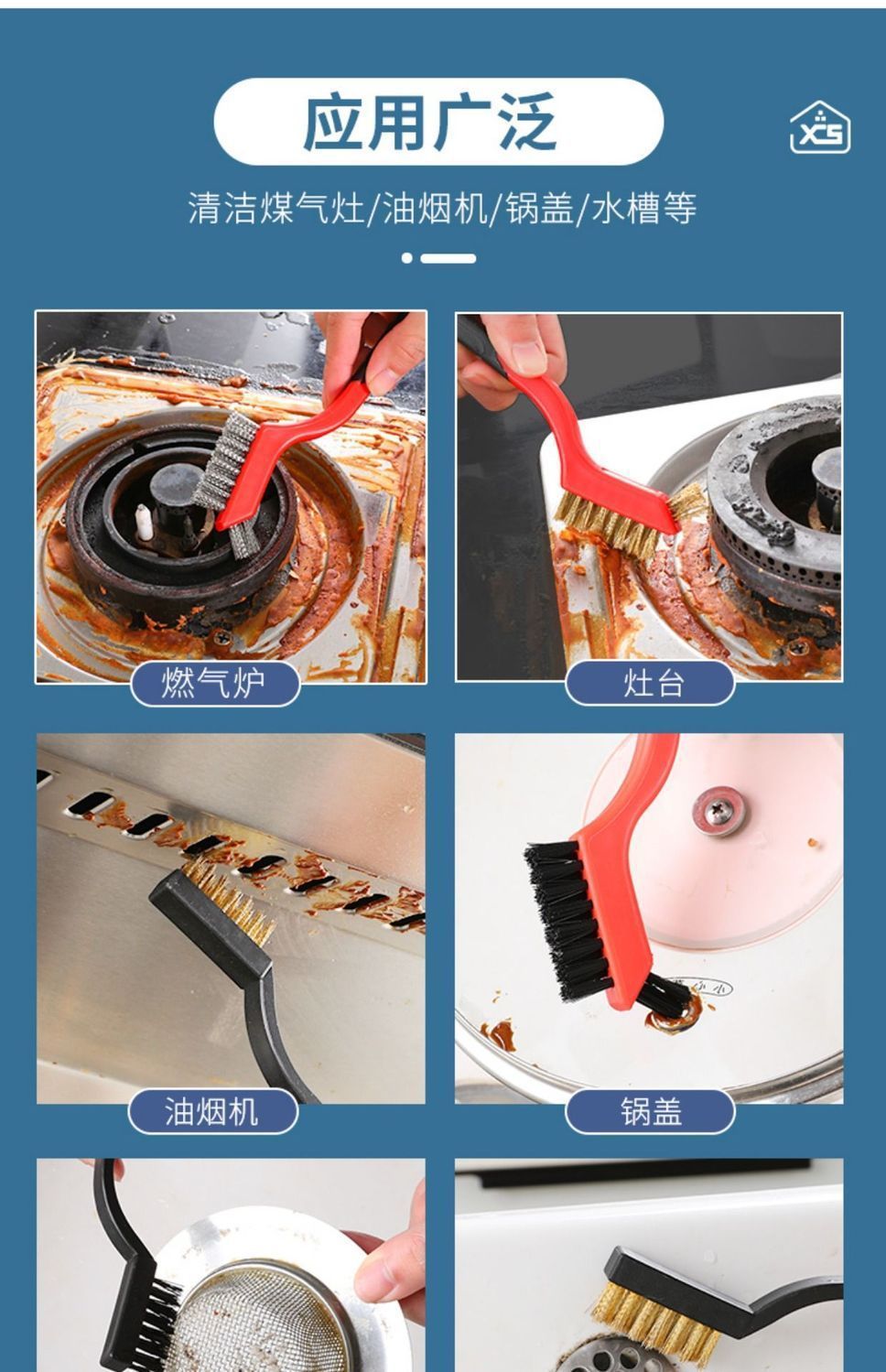 应用广泛

XCS

清洁煤气灶/油烟机/锅盖/水槽等

燃气炉

灶台

油烟机

锅盖