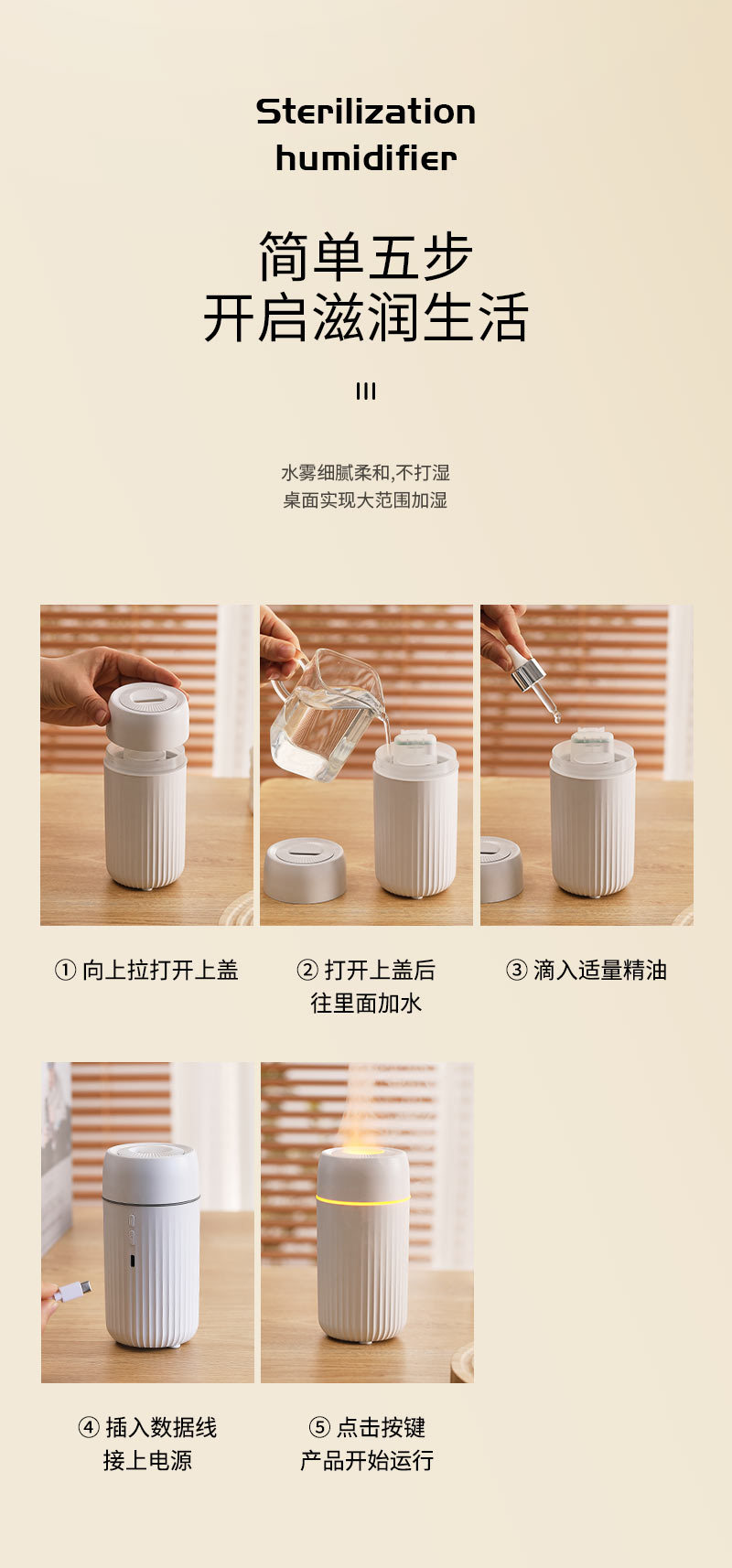 Sterilization humidifier

简单五步
开启滋润生活

III

水雾细腻柔和,不打湿
桌面实现大范围加湿

① 向上拉打开上盖

② 打开上盖后
往里面加水

③ 滴入适量精油

④ 插入数据线
接上电源

⑤ 点击按键
产品开始运行