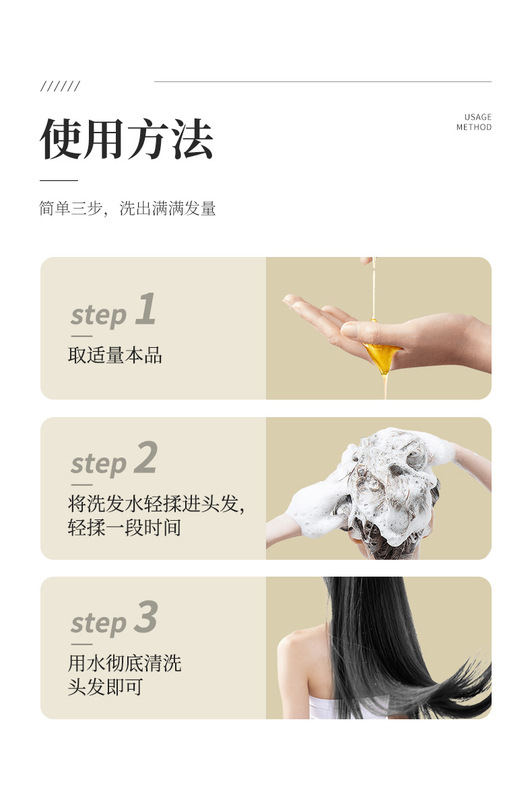 //////

使用方法

USAGE
METHOD

简单三步，洗出满满发量

step 1
取适量本品

step 2
将洗发水轻揉进头发，轻揉一段时间

step 3
用水彻底清洗头发即可