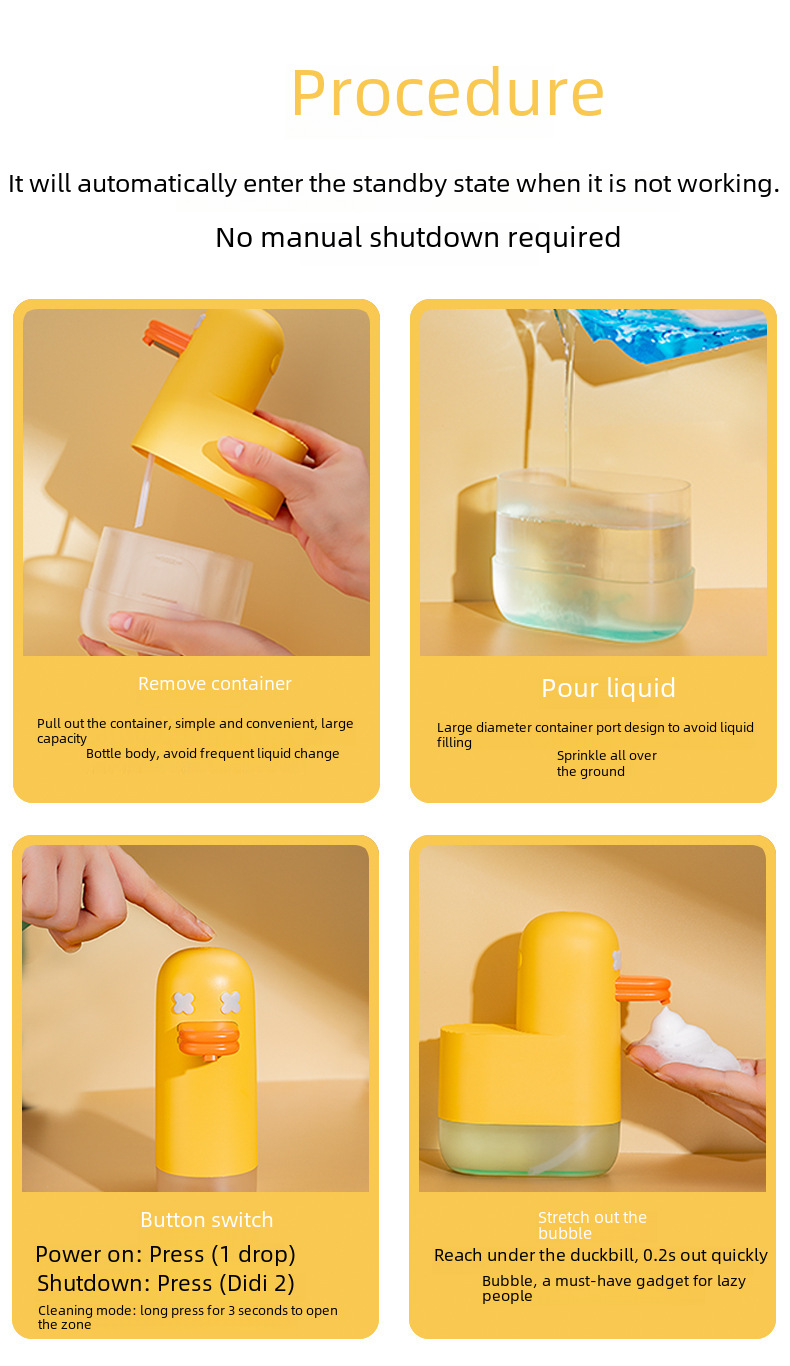 Procedure

It will automatically enter the standby state when it is not working.

No manual shutdown required

Remove container

Pull out the container, simple and convenient, large capacity

Bottle body, avoid frequent liquid change

Pour liquid

Large diameter container port design to avoid liquid filling

Sprinkle all over the ground

Button switch

Power on: Press (1 drop)

Shutdown: Press (Didi 2)

Cleaning mode: long press for 3 seconds to open the zone

Stretch out the bubble

Reach under the duckbill, 0.2s out quickly

Bubble, a must-have gadget for lazy people