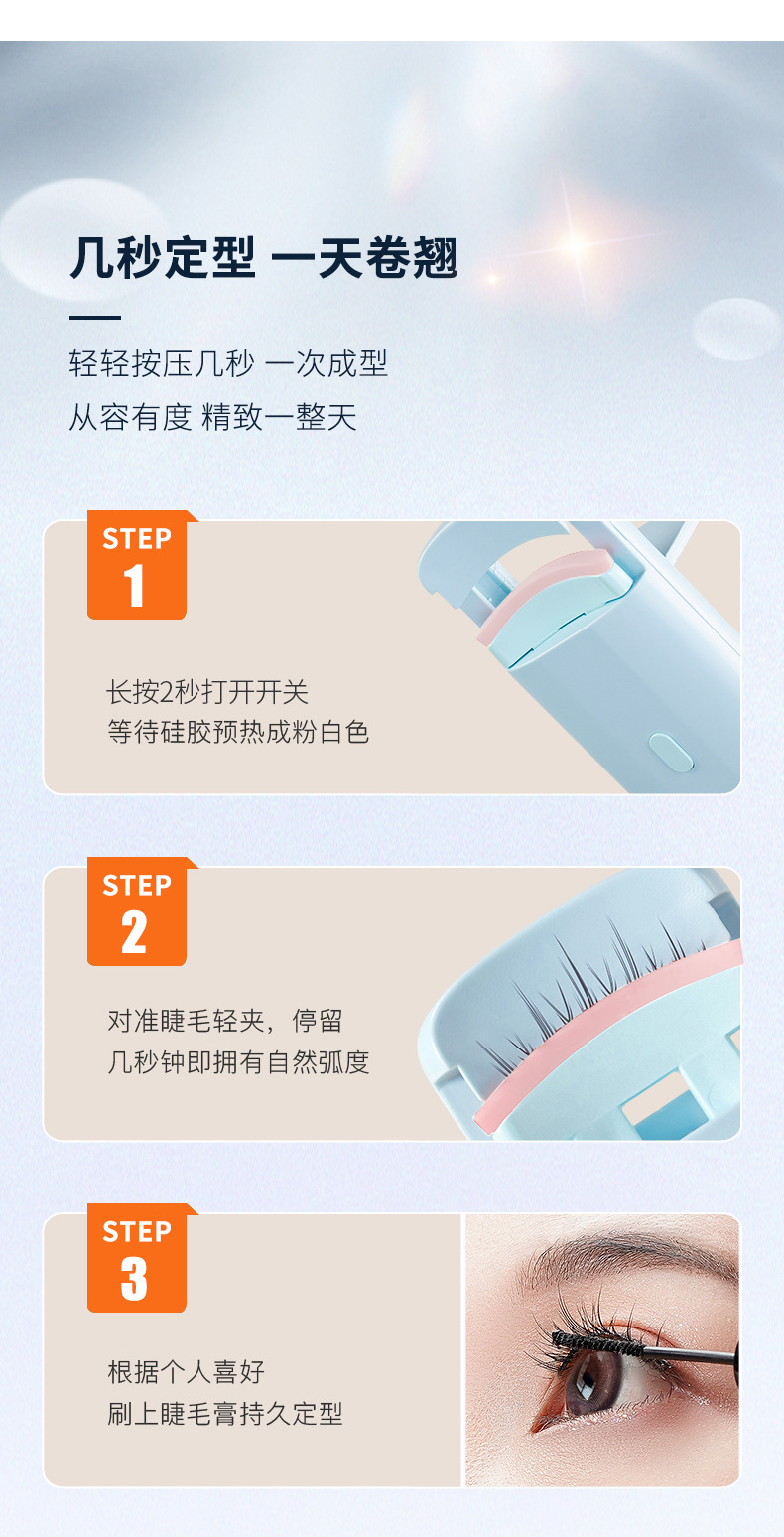 几秒定型 一天卷翘

轻轻按压几秒 一次成型
从容有度 精致一整天

STEP
1

长按2秒打开开关
等待硅胶预热成粉白色

STEP
2

对准睫毛轻夹，停留
几秒钟即拥有自然弧度

STEP
3

根据个人喜好
刷上睫毛膏持久定型