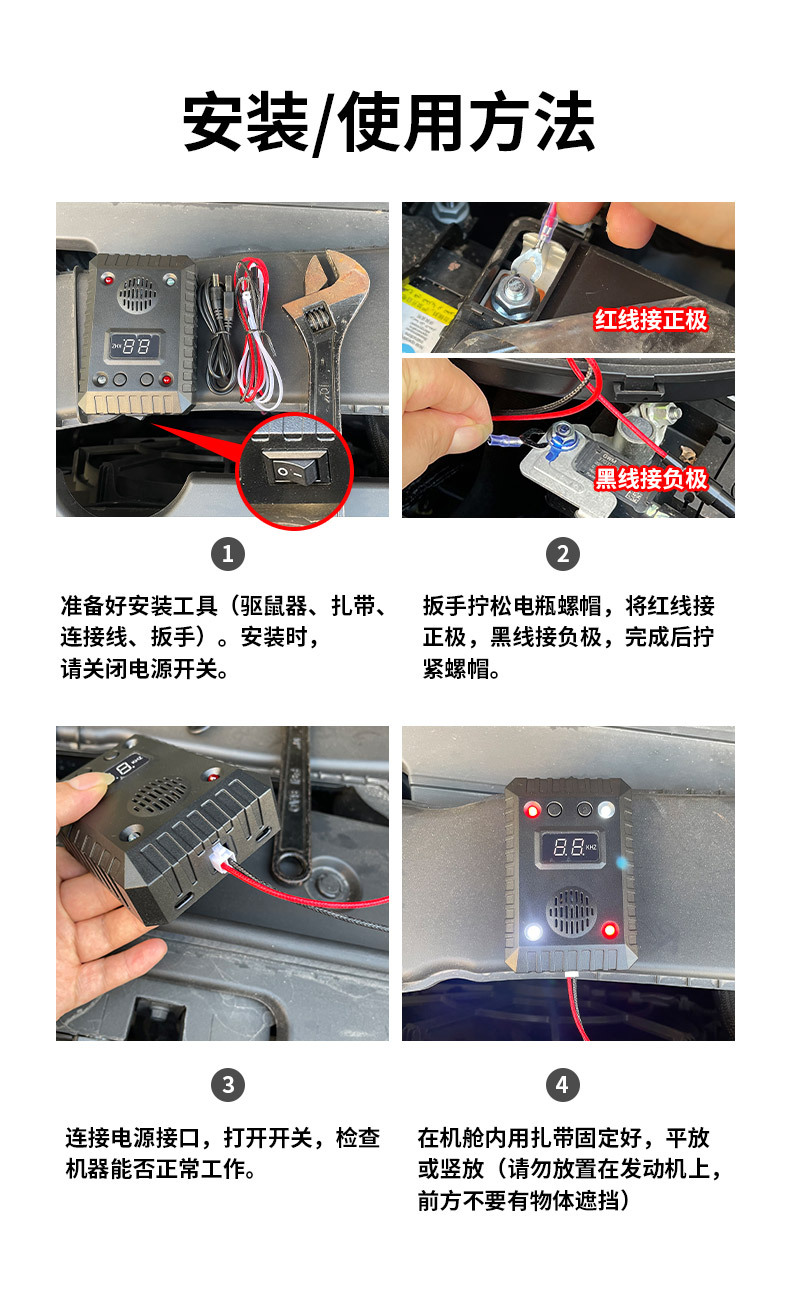 安装/使用方法

红线接正极

黑线接负极

1

准备好安装工具（驱鼠器、扎带、连接线、扳手）。安装时，请关闭电源开关。

2

扳手拧松电瓶螺帽，将红线接正极，黑线接负极，完成后拧紧螺帽。

3

连接电源接口，打开开关，检查机器能否正常工作。

4

在机舱内用扎带固定好，平放或竖放（请勿放置在发动机上，前方不要有物体遮挡）