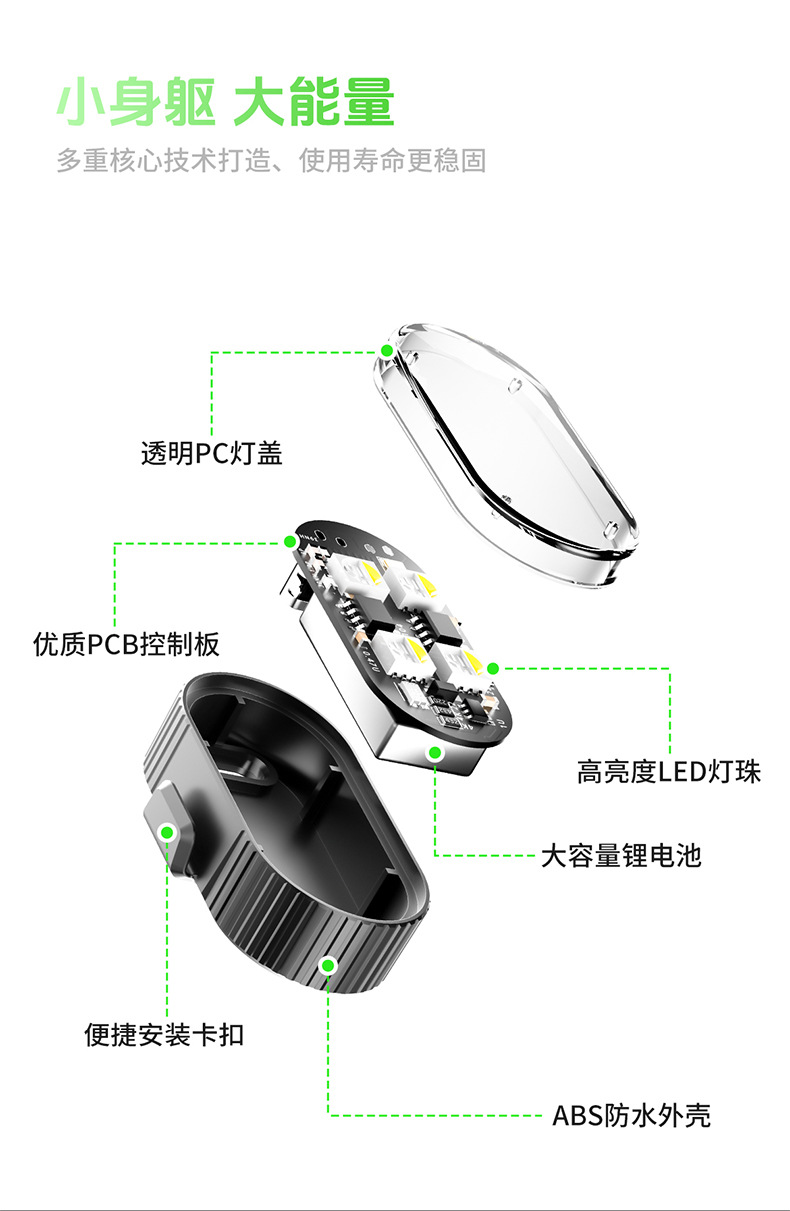 小身躯 大能量

多重核心技术打造、使用寿命更稳固

透明PC灯盖

优质PCB控制板

高亮度LED灯珠

大容量锂电池

便捷安装卡扣

ABS防水外壳