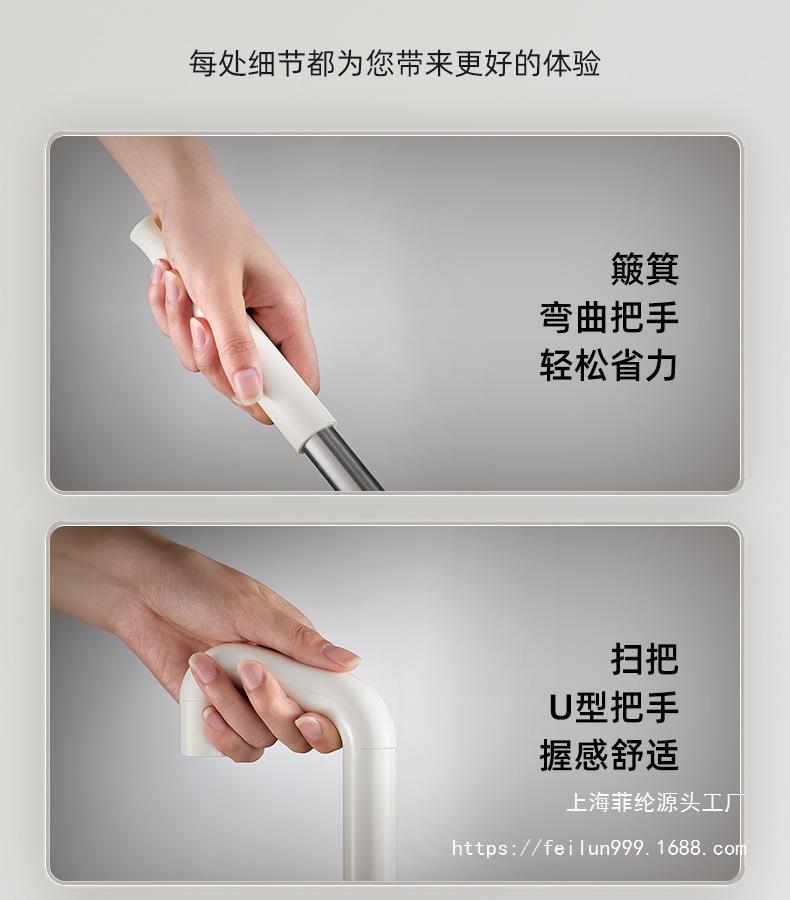 每处细节都为您带来更好的体验

簸箕
弯曲把手
轻松省力

扫把
U型把手
握感舒适

上海菲纶源头工厂
https://feilun999.1688.com