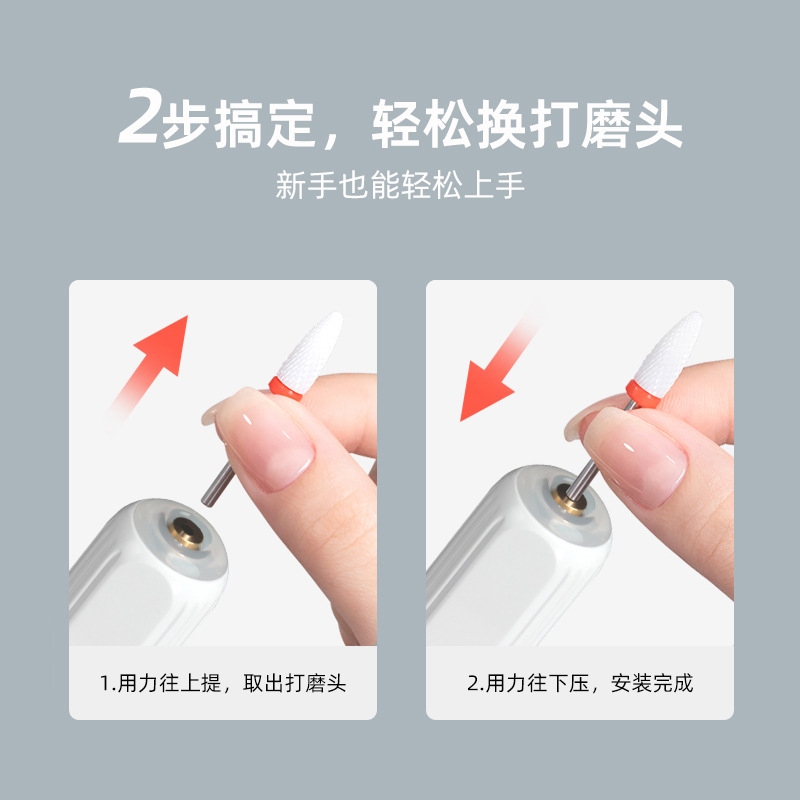 2步搞定，轻松换打磨头
新手也能轻松上手

1.用力往上提，取出打磨头

2.用力往下压，安装完成