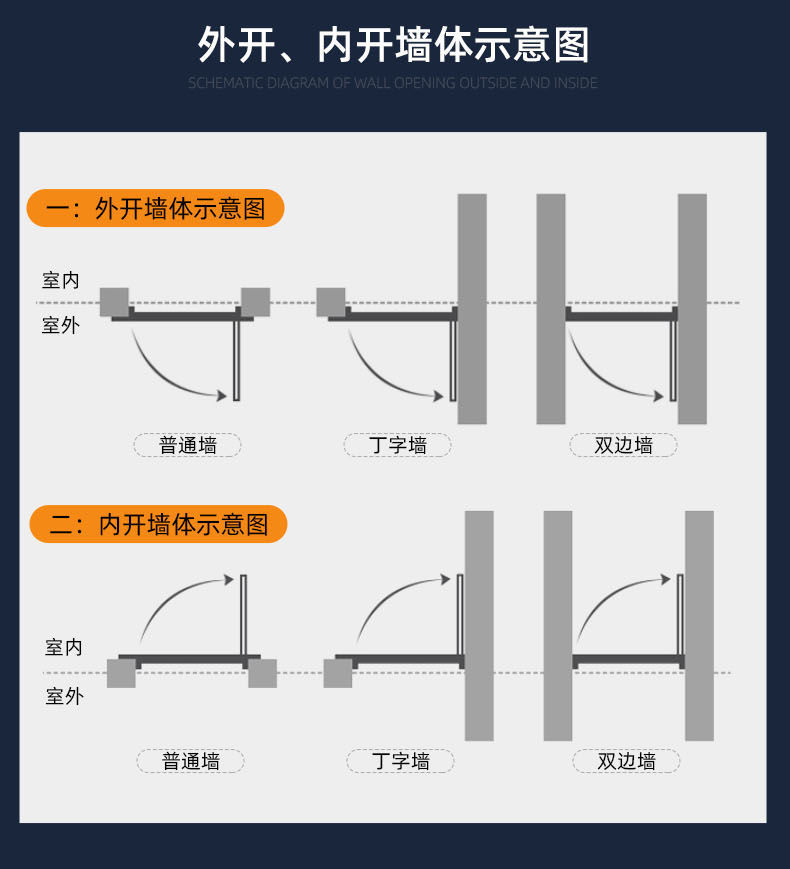 外开、内开墙体示意图

SCHEMATIC DIAGRAM OF WALL OPENING OUTSIDE AND INSIDE

一：外开墙体示意图

室内

室外

普通墙

丁字墙

双边墙

二：内开墙体示意图

室内

室外

普通墙

丁字墙

双边墙