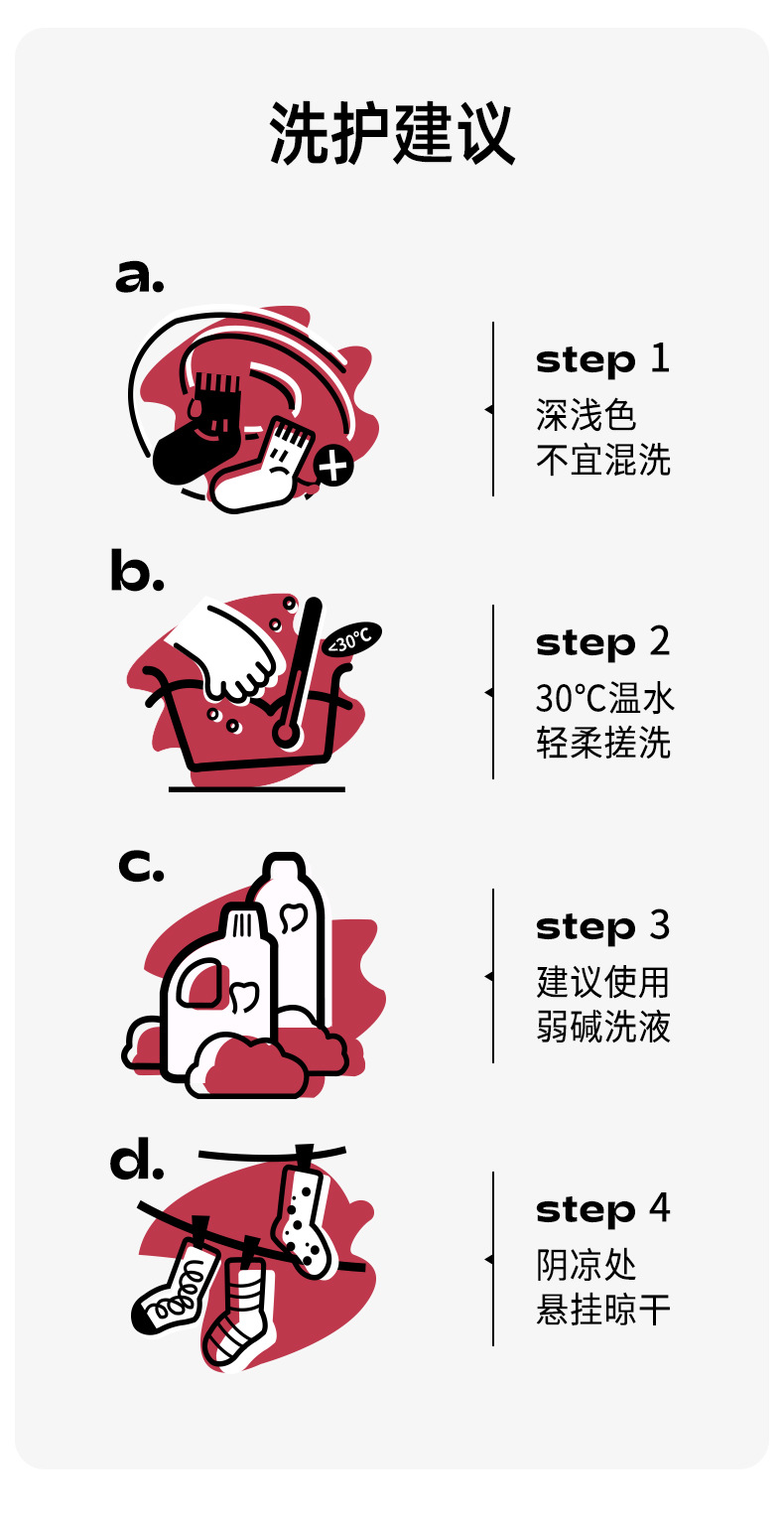 洗护建议

a.

step 1
深浅色
不宜混洗

b.

<30°C

step 2
30°C温水
轻柔搓洗

c.

step 3
建议使用
弱碱洗液

d.

step 4
阴凉处
悬挂晾干