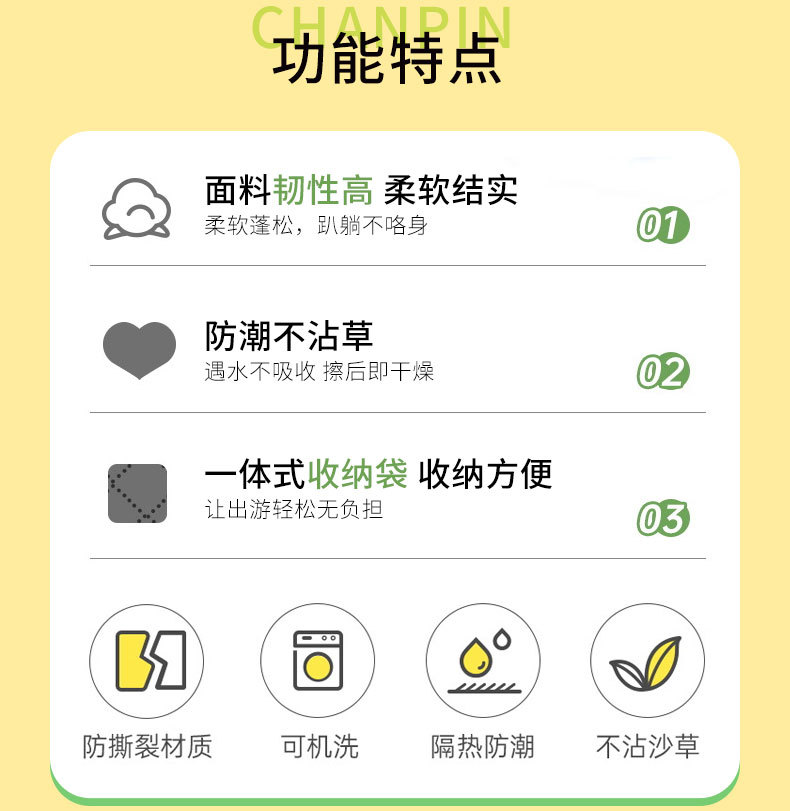 CHANPIN
功能特点

面料韧性高 柔软结实
柔软蓬松，趴躺不咯身
01

防潮不沾草
遇水不吸收 擦后即干燥
02

一体式收纳袋 收纳方便
让出游轻松无负担
03

防撕裂材质

可机洗

隔热防潮

不沾沙草