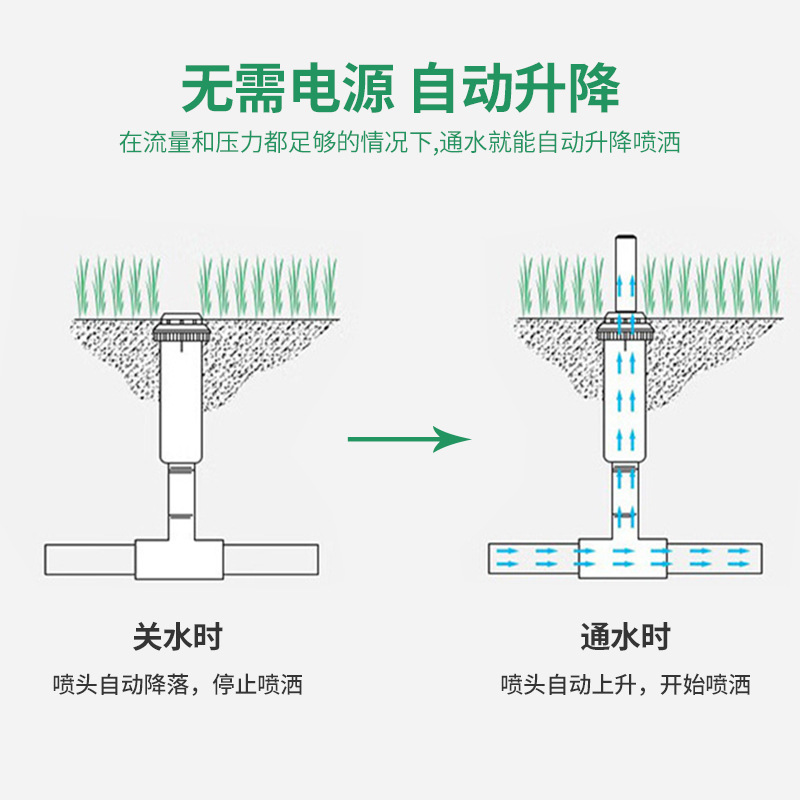 无需电源 自动升降

在流量和压力都足够的情况下,通水就能自动升降喷洒

关水时

喷头自动降落，停止喷洒

通水时

喷头自动上升，开始喷洒