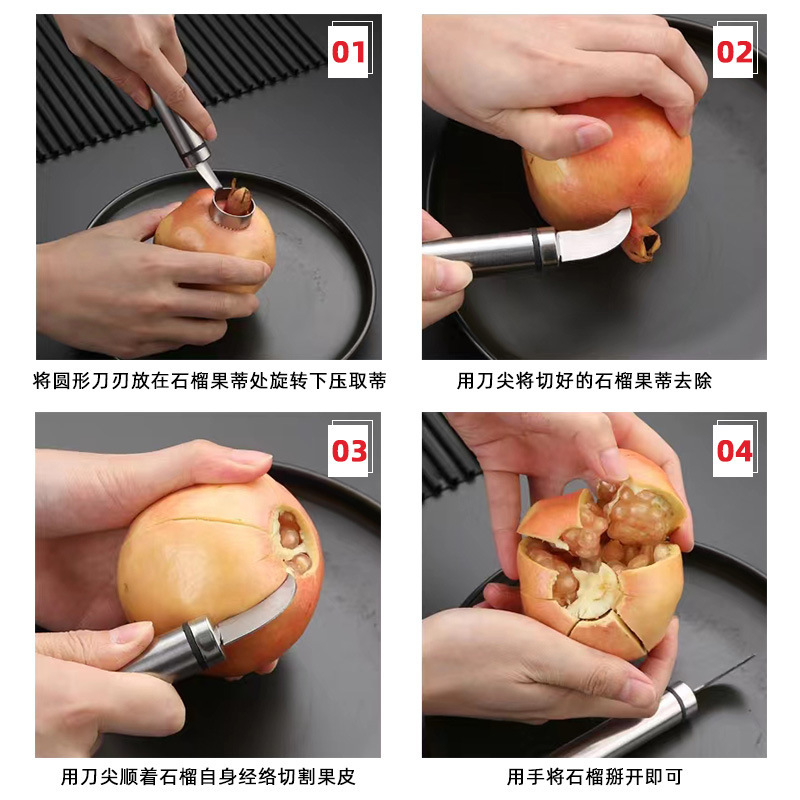 01

将圆形刀刃放在石榴果蒂处旋转下压取蒂

02

用刀尖将切好的石榴果蒂去除

03

用刀尖顺着石榴自身经络切割果皮

04

用手将石榴掰开即可