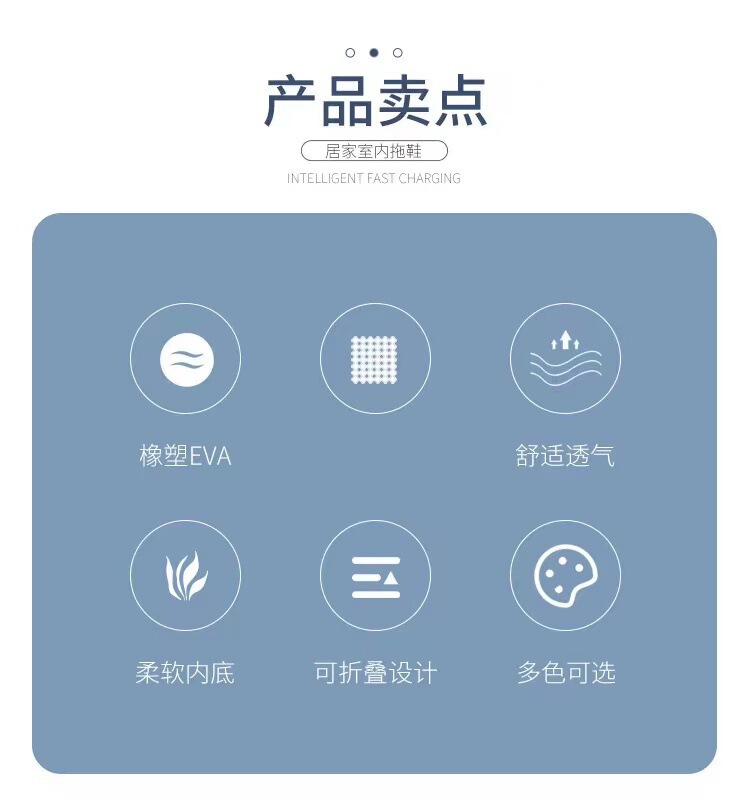 产品卖点

居家室内拖鞋

INTELLIGENT FAST CHARGING

橡塑EVA

舒适透气

柔软内底

可折叠设计

多色可选