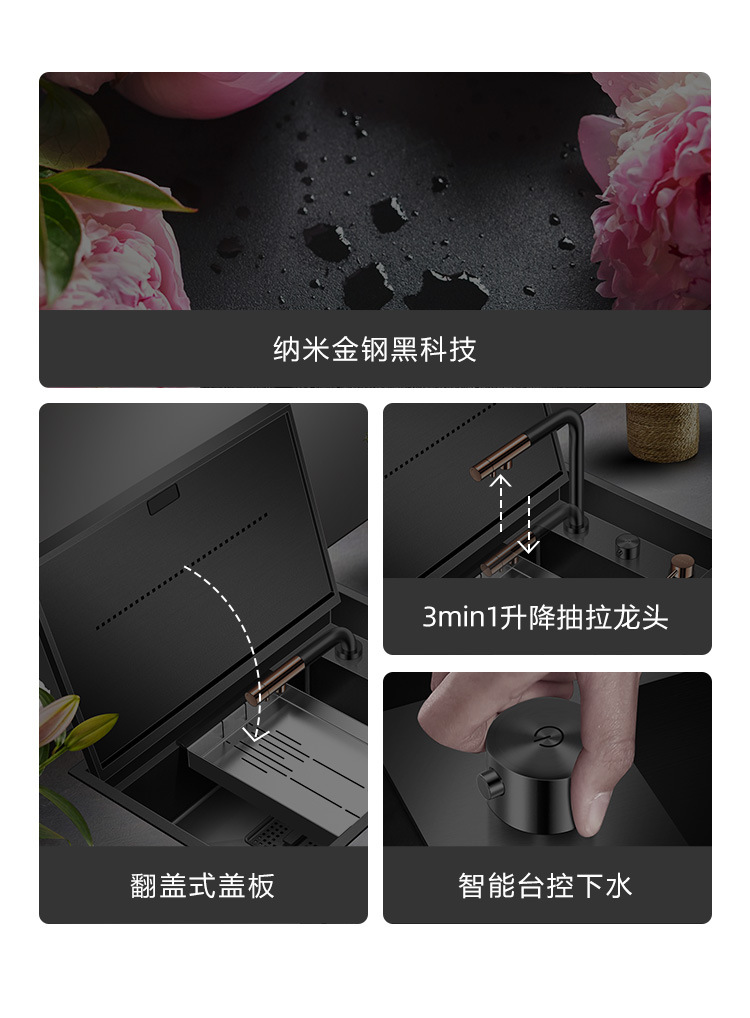 纳米金钢黑科技

翻盖式盖板

3min1升降抽拉龙头

智能台控下水