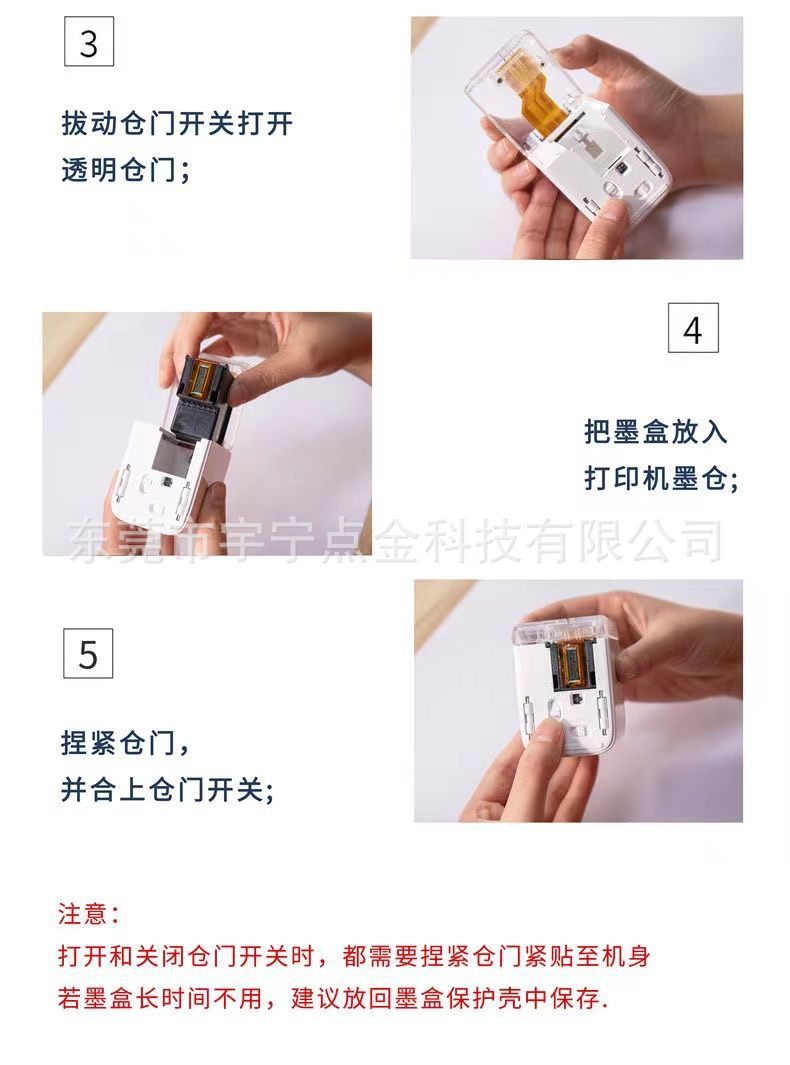 3

拔动仓门开关打开透明仓门；

4

把墨盒放入打印机墨仓；

东莞市宇宁点金科技有限公司

5

捏紧仓门，并合上仓门开关；

注意：
打开和关闭仓门开关时，都需要捏紧仓门紧贴至机身
若墨盒长时间不用，建议放回墨盒保护壳中保存.