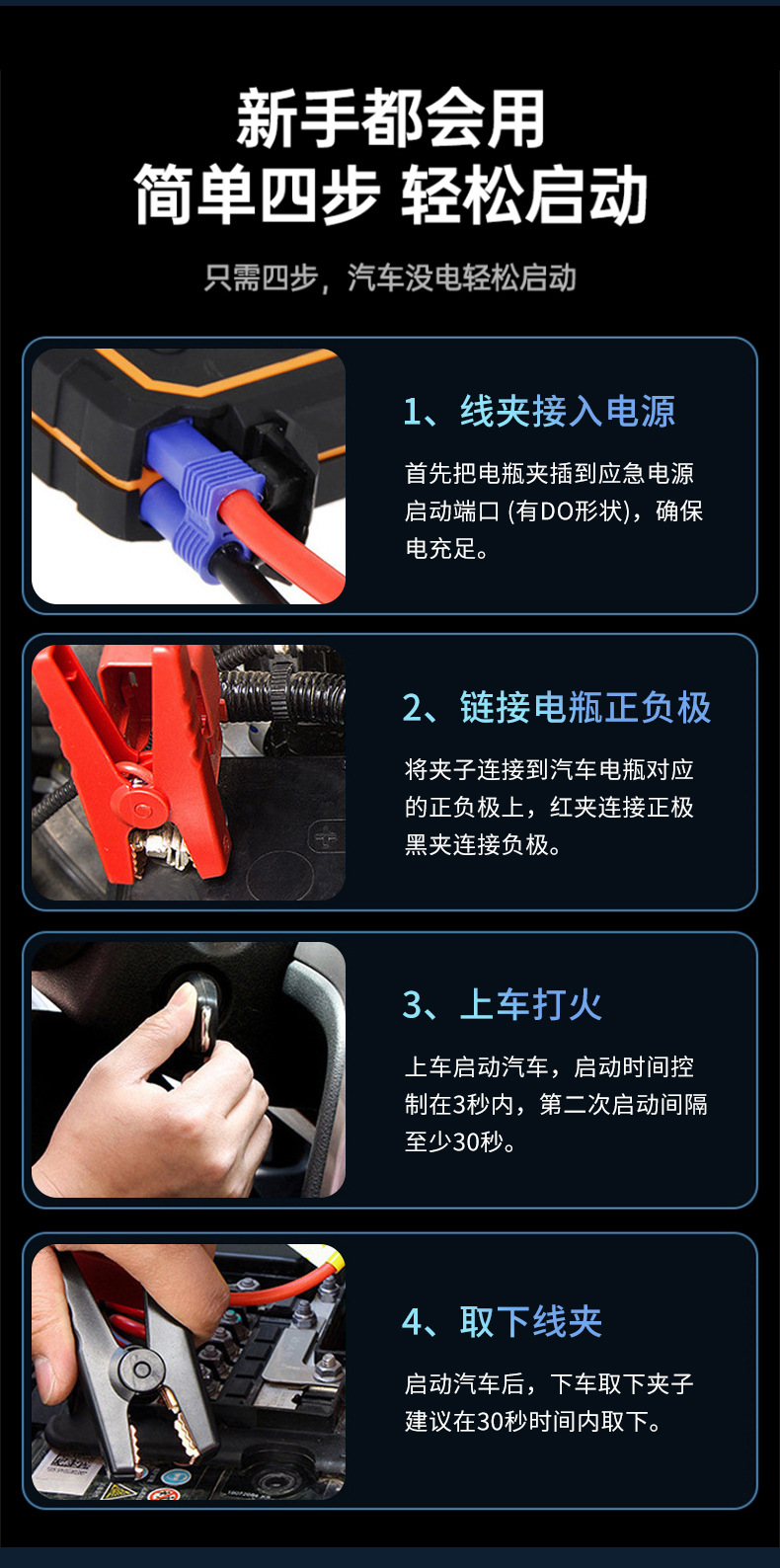 新手都会用
简单四步 轻松启动

只需四步，汽车没电轻松启动

1、线夹接入电源

首先把电瓶夹插到应急电源启动端口 (有DO形状)，确保电充足。

2、链接电瓶正负极

将夹子连接到汽车电瓶对应的正负极上，红夹连接正极黑夹连接负极。

3、上车打火

上车启动汽车，启动时间控制在3秒内，第二次启动间隔至少30秒。

4、取下线夹

启动汽车后，下车取下夹子建议在30秒时间内取下。