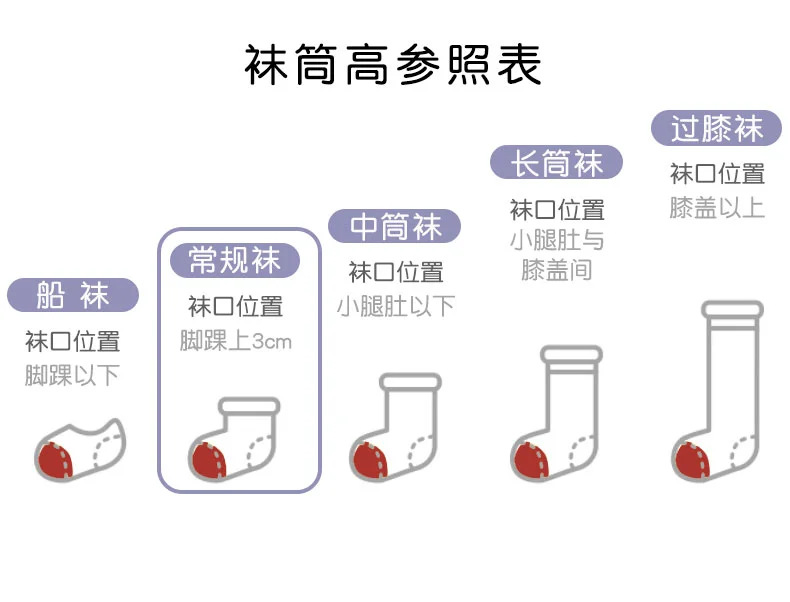 袜筒高参照表

船 袜
袜口位置
脚踝以下

常规袜
袜口位置
脚踝上3cm

中筒袜
袜口位置
小腿肚以下

长筒袜
袜口位置
小腿肚与膝盖间

过膝袜
袜口位置
膝盖以上