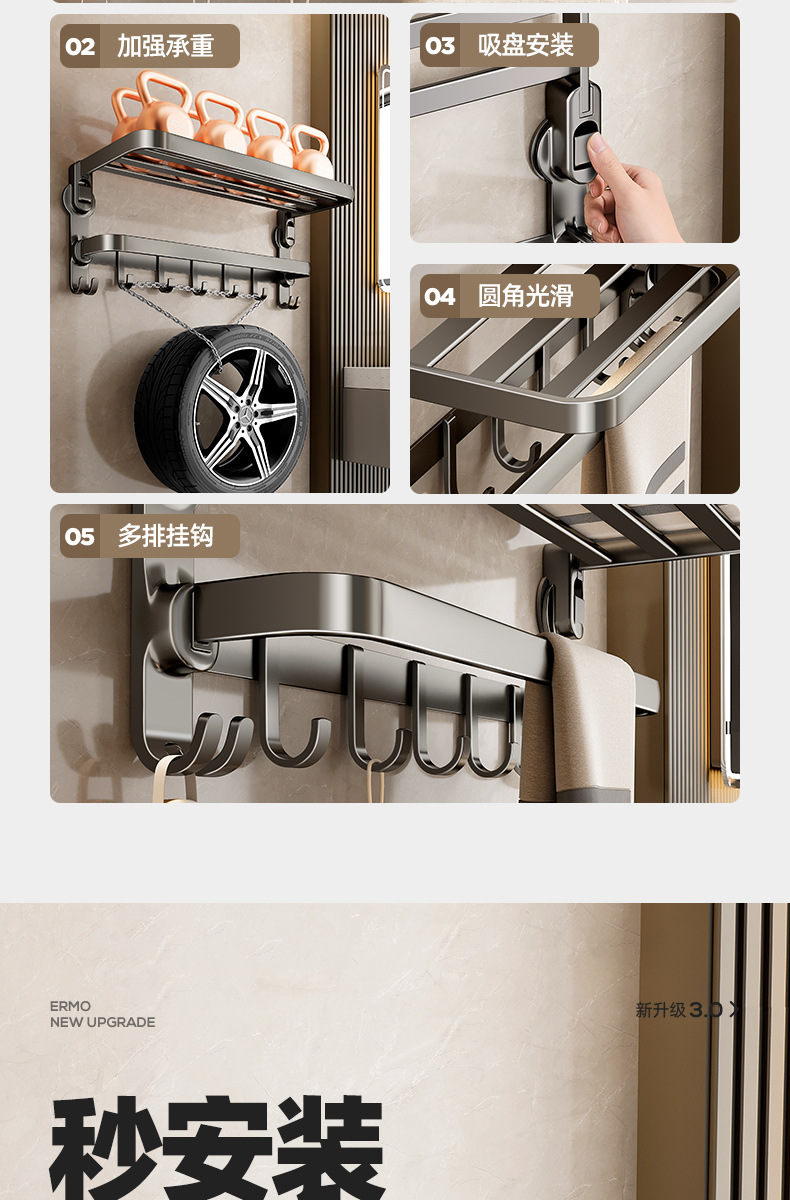 02 加强承重

03 吸盘安装

04 圆角光滑

05 多排挂钩

ERMO
NEW UPGRADE

新升级 3.0 >

秒安装