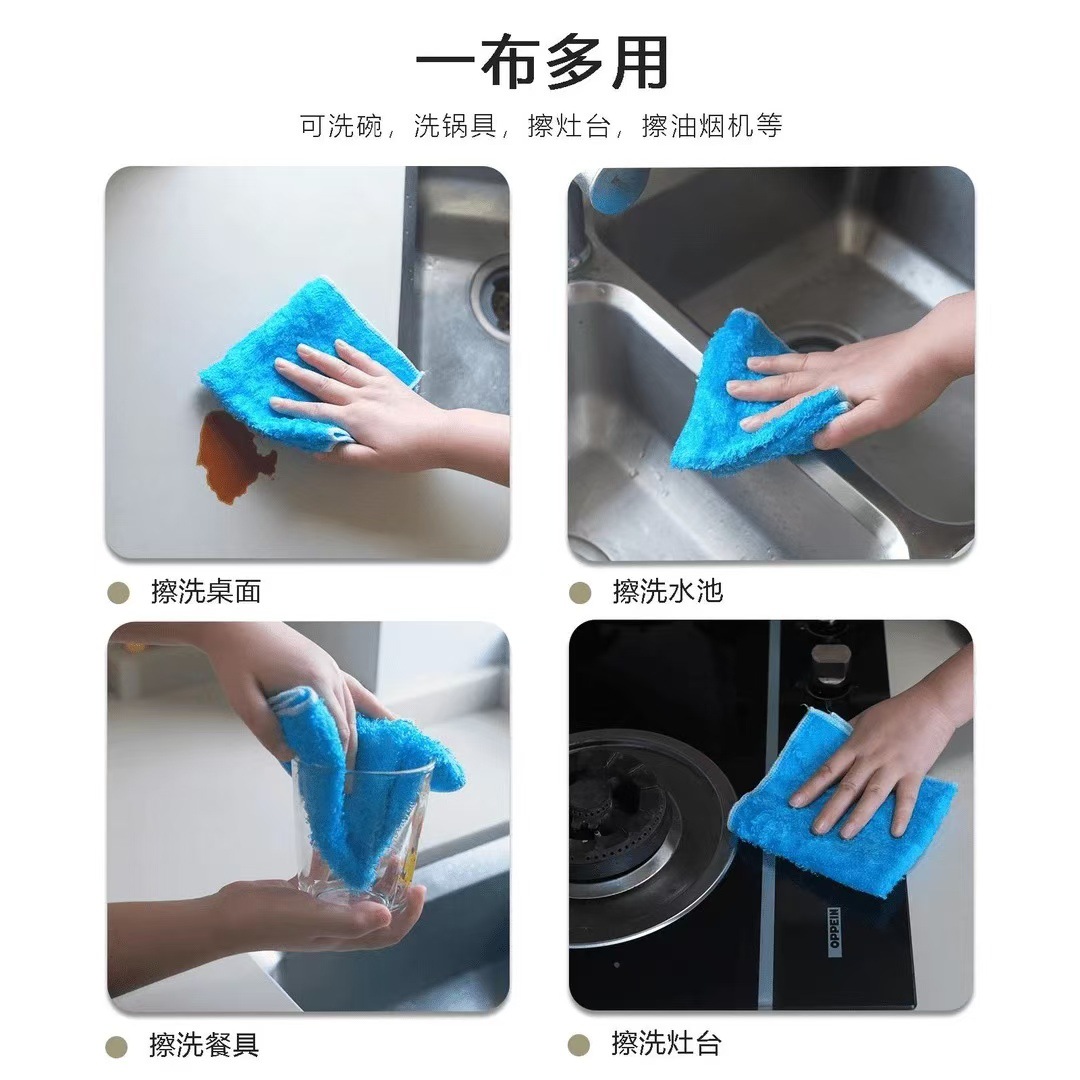 一布多用

可洗碗，洗锅具，擦灶台，擦油烟机等

擦洗桌面

擦洗水池

擦洗餐具

OPPEIN

擦洗灶台